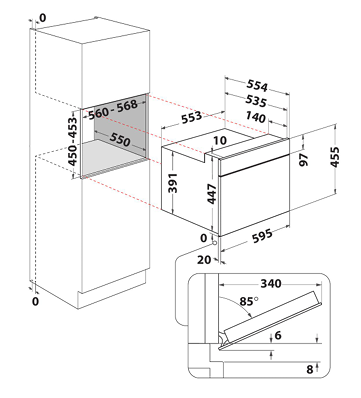 0
560 - 568
450 - 453
550
0
554
535
553
140
10
97
455
391
447
0
595
20
340
85°
6
8