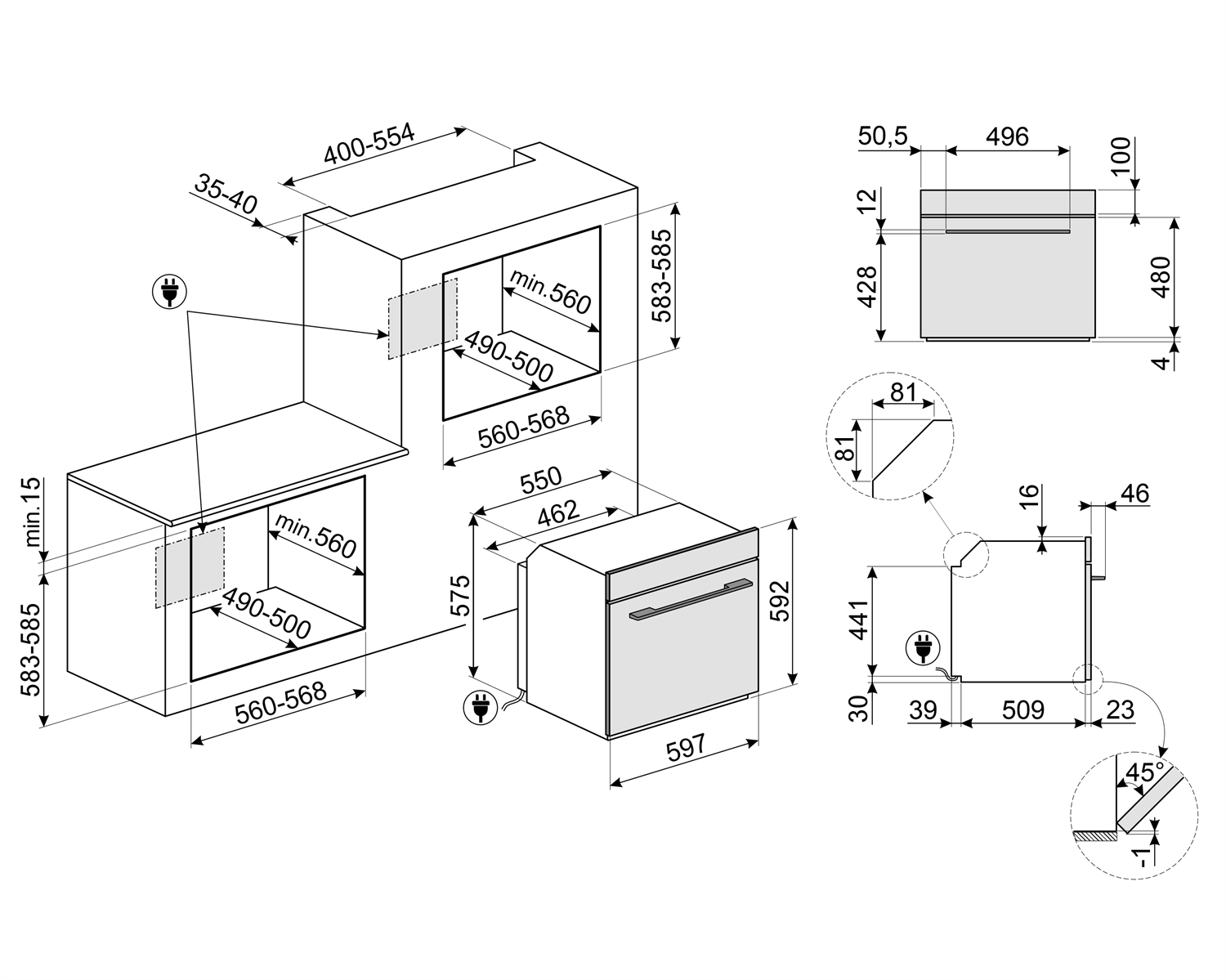 400-554
35-40
583-585
min.560
490-500
560-568
min.15
583-585
min.560
490-500
560-568
550
462
575
592
597
50,5
496
100
12
428
480
4
81
81
16
46
441
30
39
509
23
45°
-1