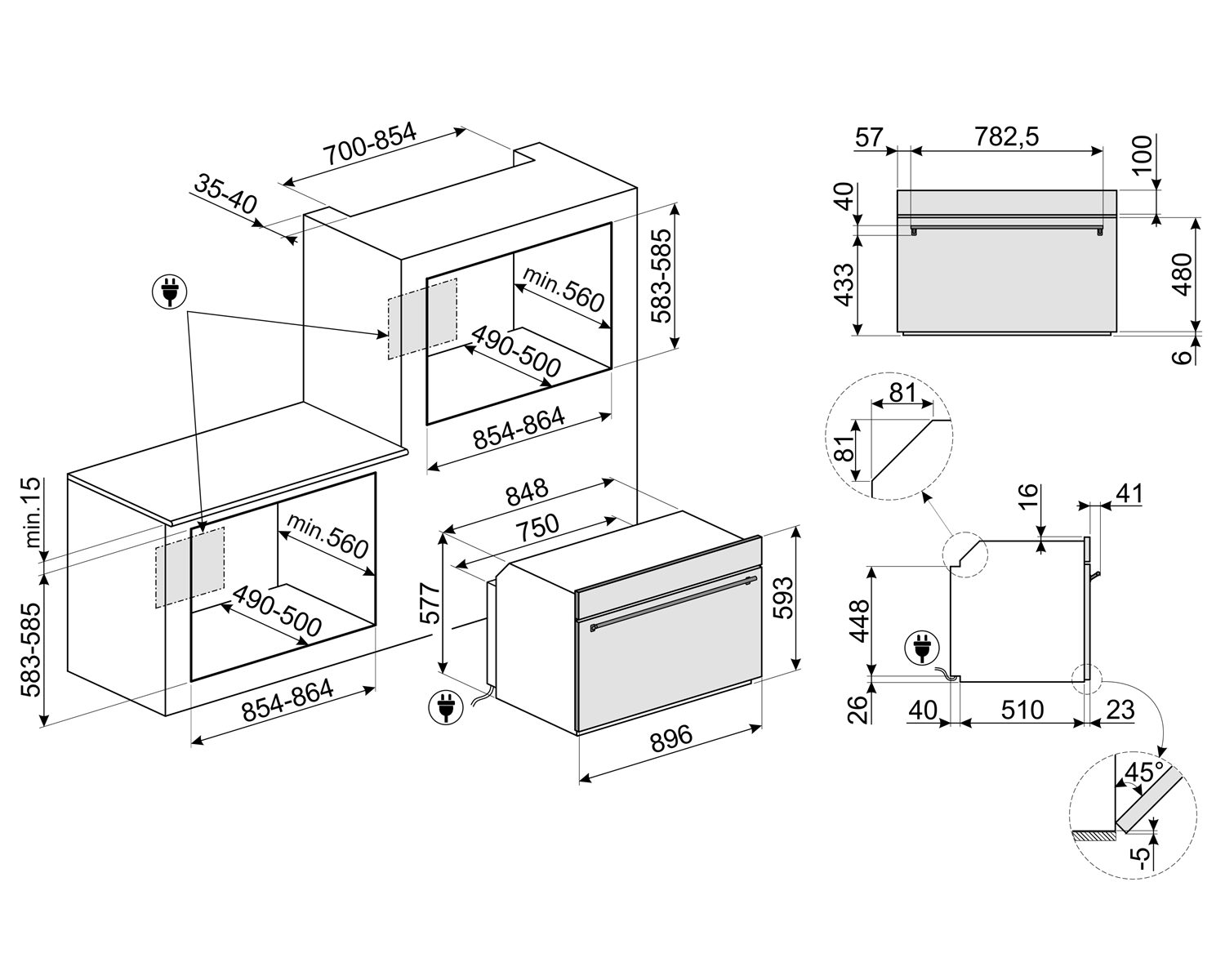 700-854
35-40
583-585
min.560
490-500
854-864
min.15
583-585
min.560
490-500
854-864
848
750
577
593
896
57
782,5
100
40
433
480
6
81
81
16
41
448
26
40
510
23
45°
-5