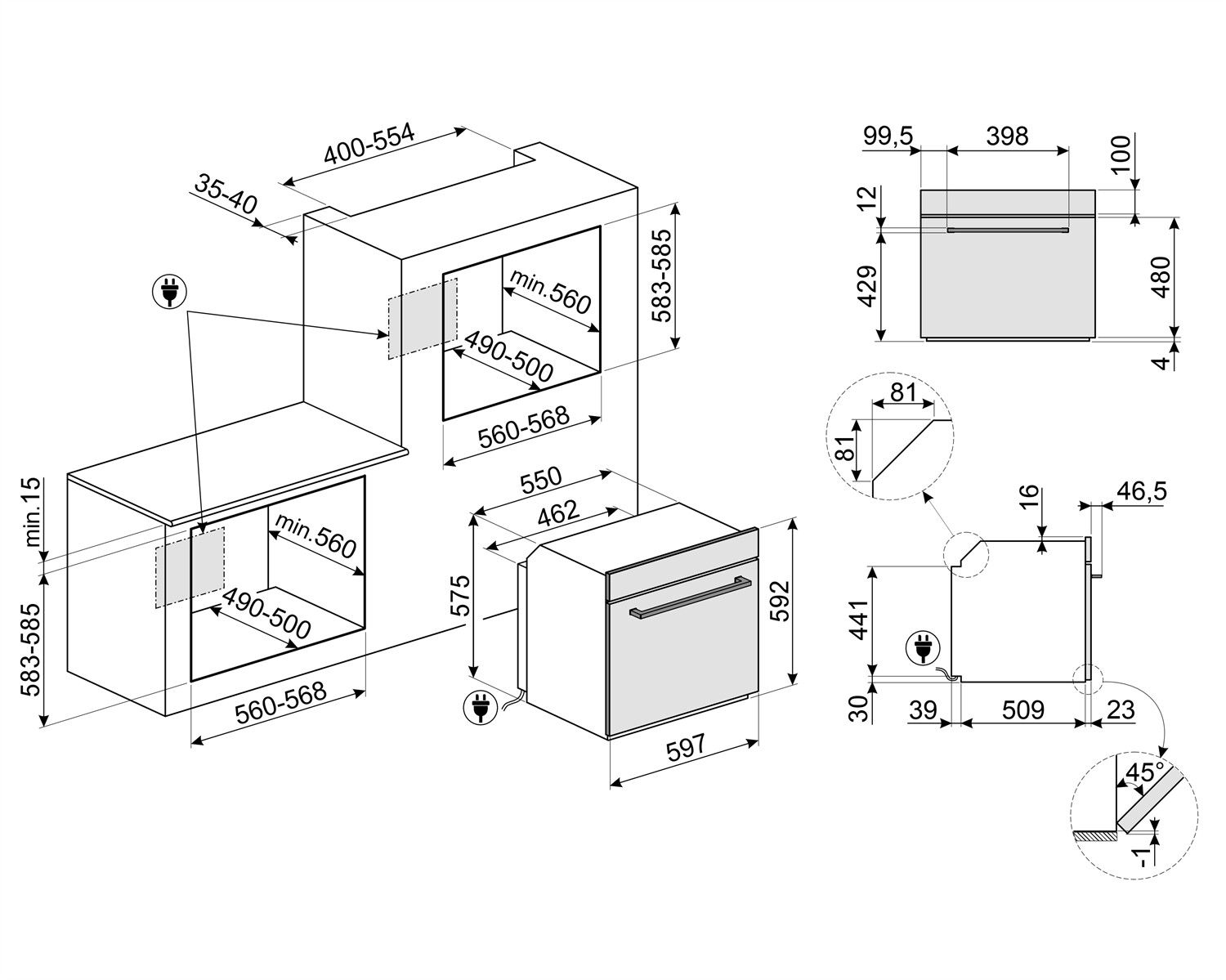 400-554
35-40
583-585
min.560
490-500
560-568
min.15
583-585
min.560
490-500
560-568
550
462
575
592
597
99,5
398
100
12
429
480
4
81
81
16
46,5
441
30
39
509
23
45°
-1