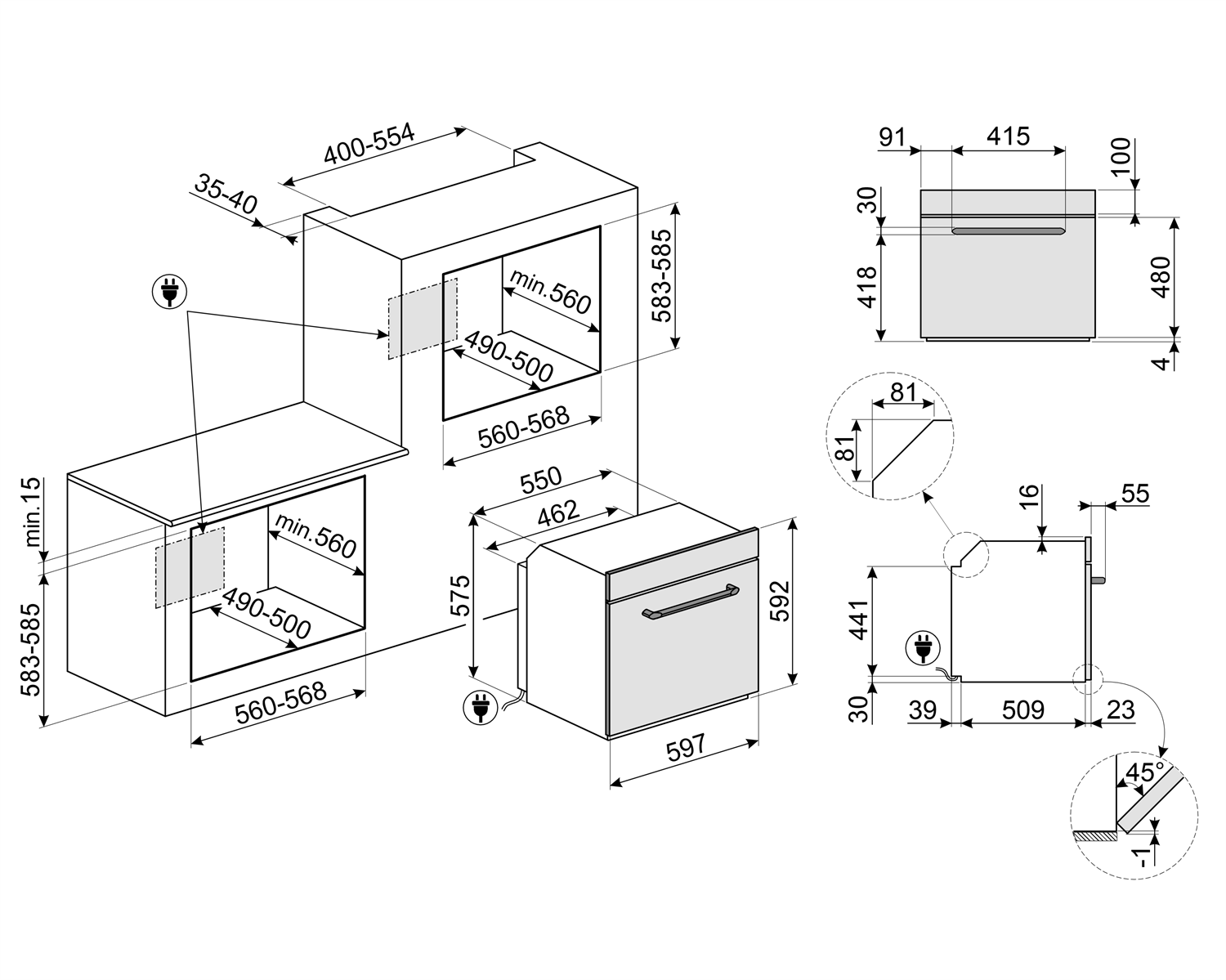 400-554
35-40
583-585
min.560
490-500
560-568
min.15
583-585
min.560
490-500
560-568
550
462
575
592
597
91
415
100
30
418
480
4
81
81
16
55
441
30
39
509
23
45°
-1