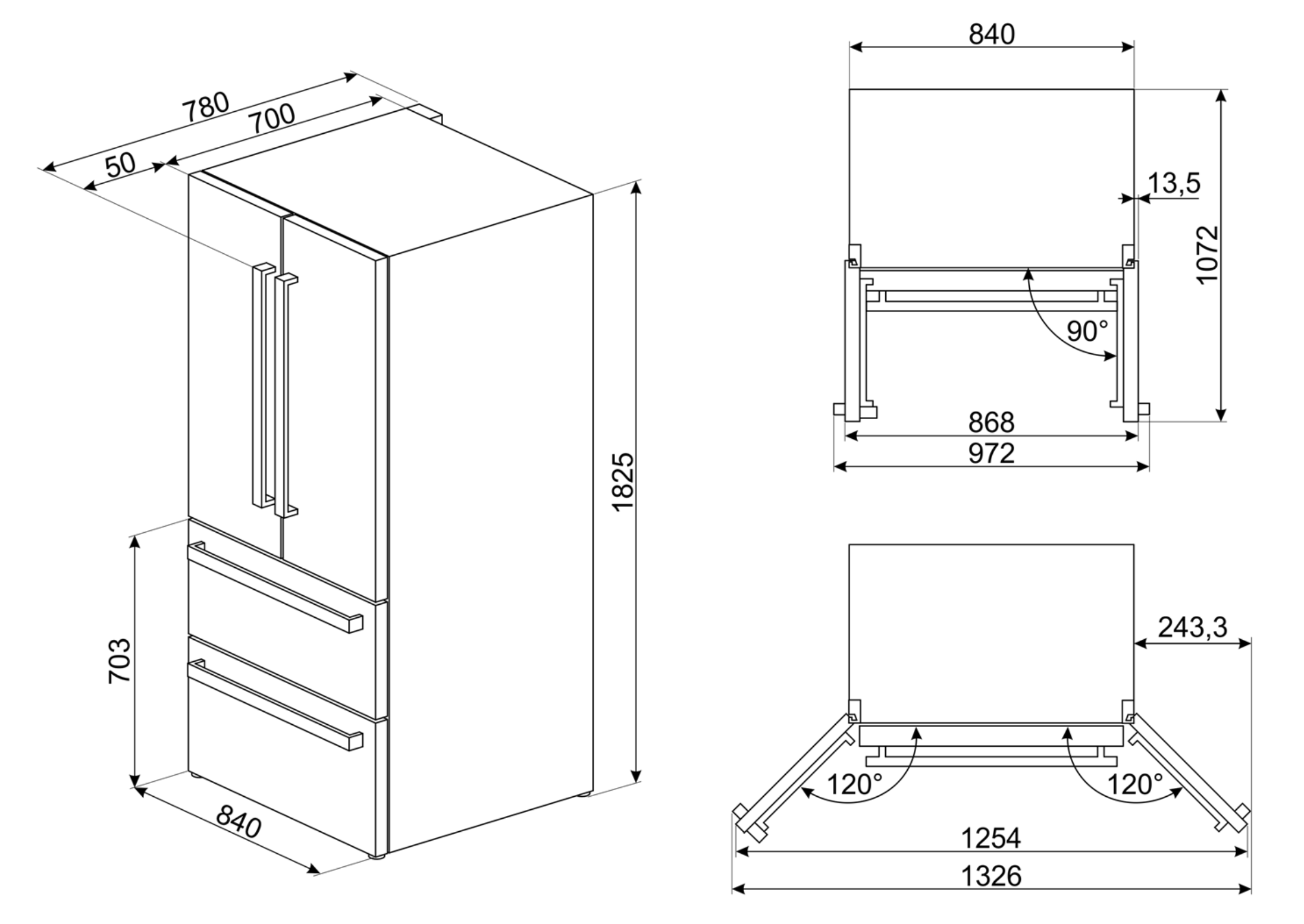 780
700
50
1825
703
840
840
13,5
1072
90°
868
972
243,3
120°
120°
1254
1326