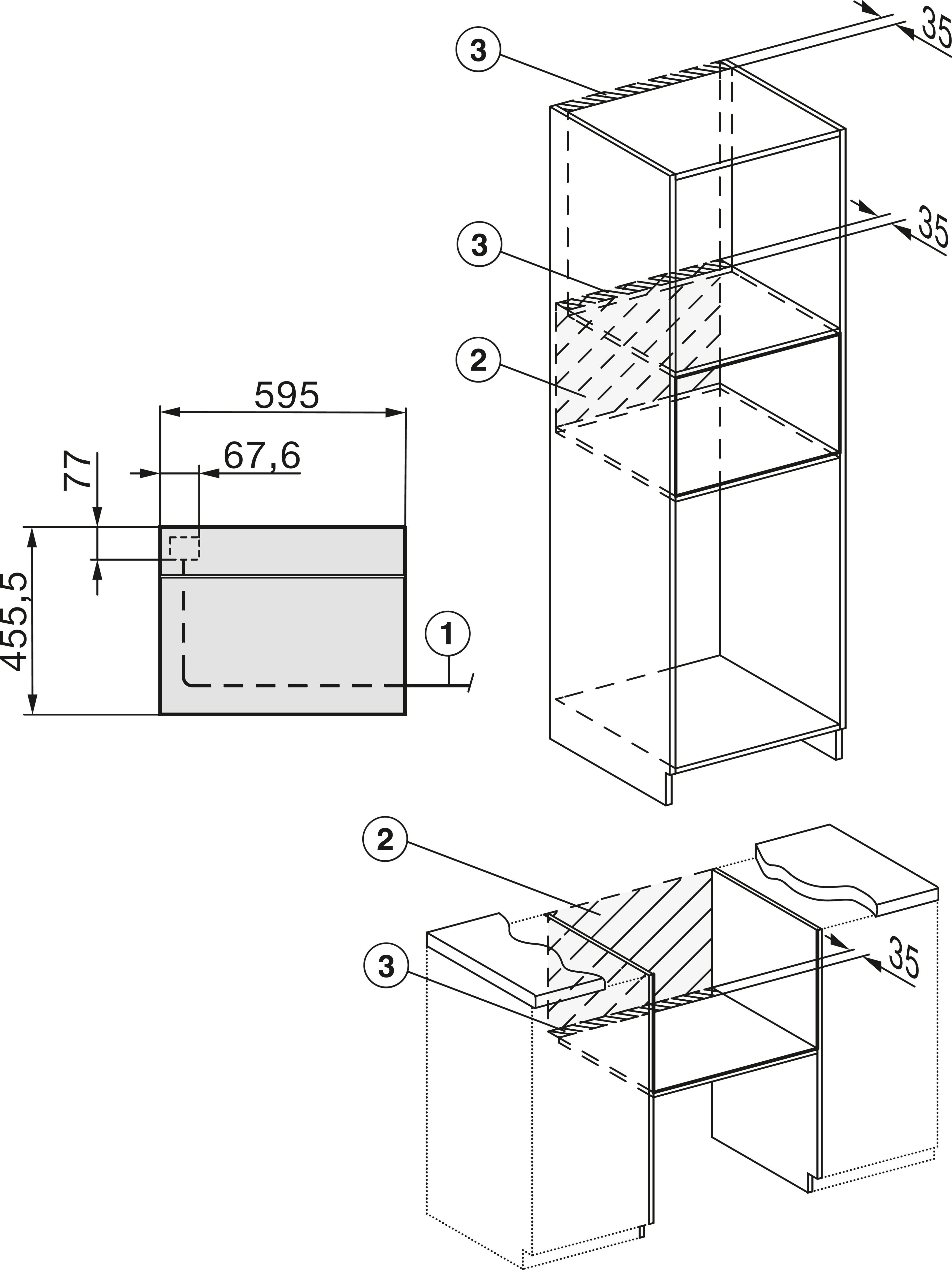 3
35
3
35
2
595
67,6
77
455,5
1
2
3
35