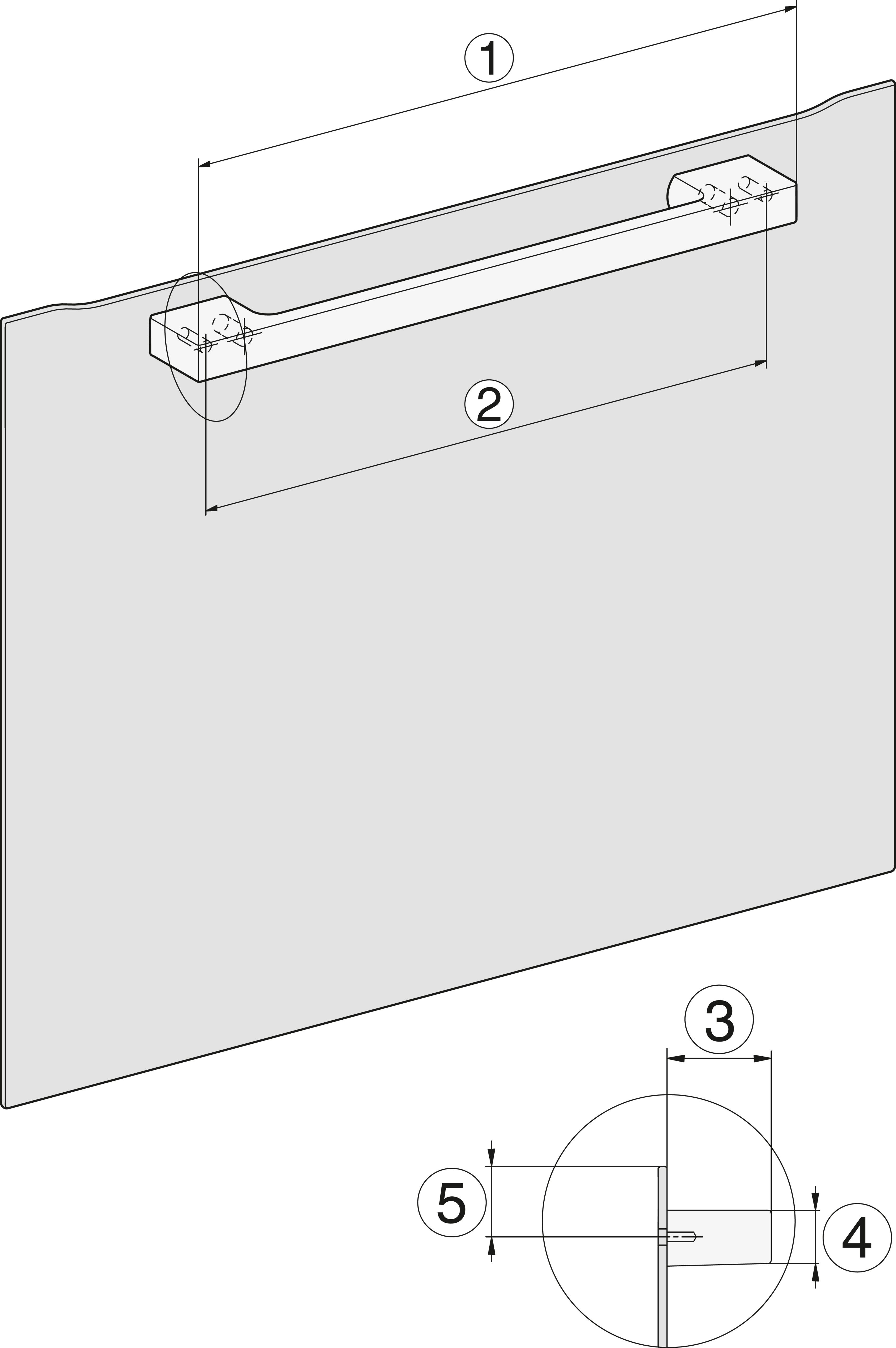 1
2
3
5
4