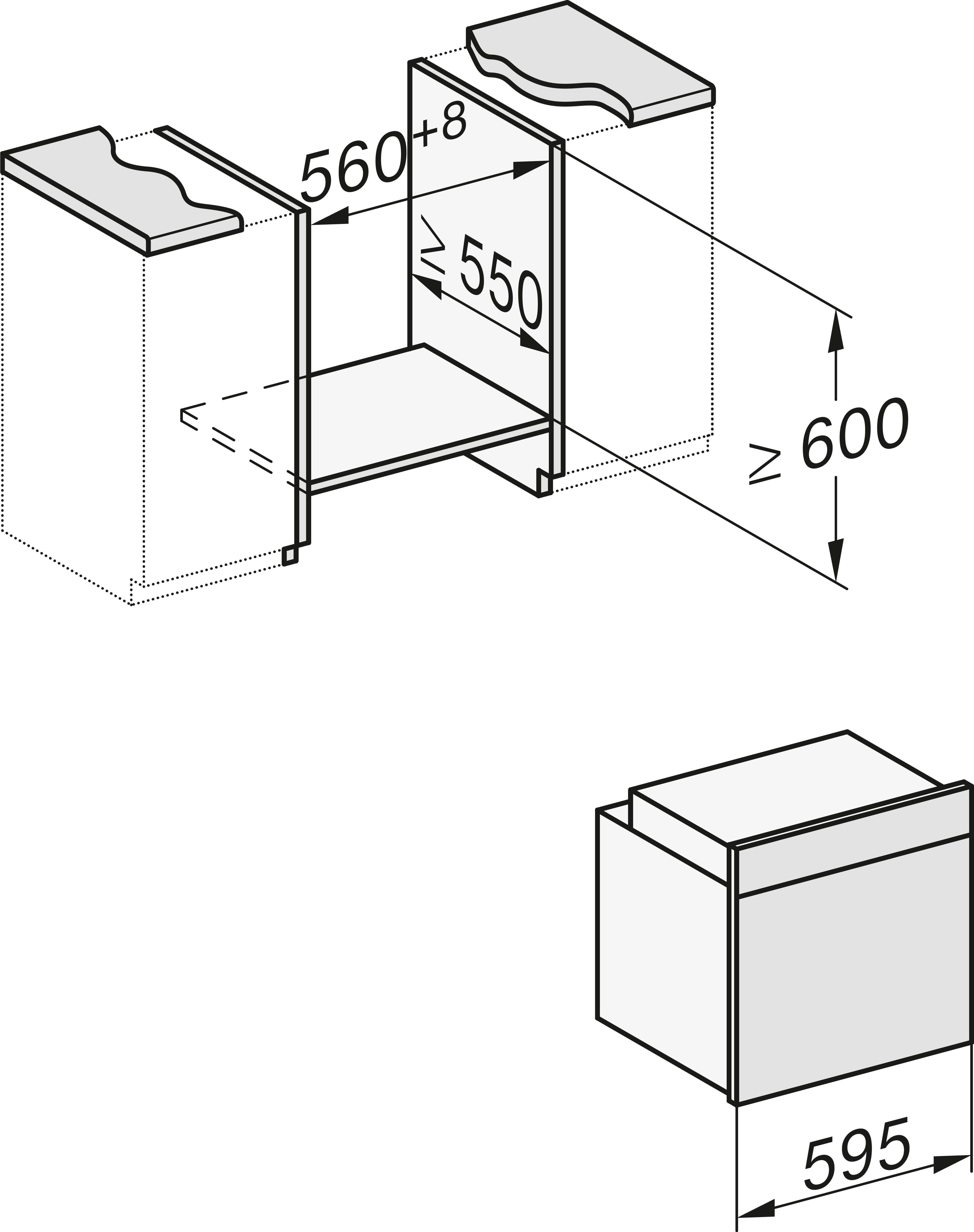 $560^{+8}$

$\geq 550$

$\geq 600$

595