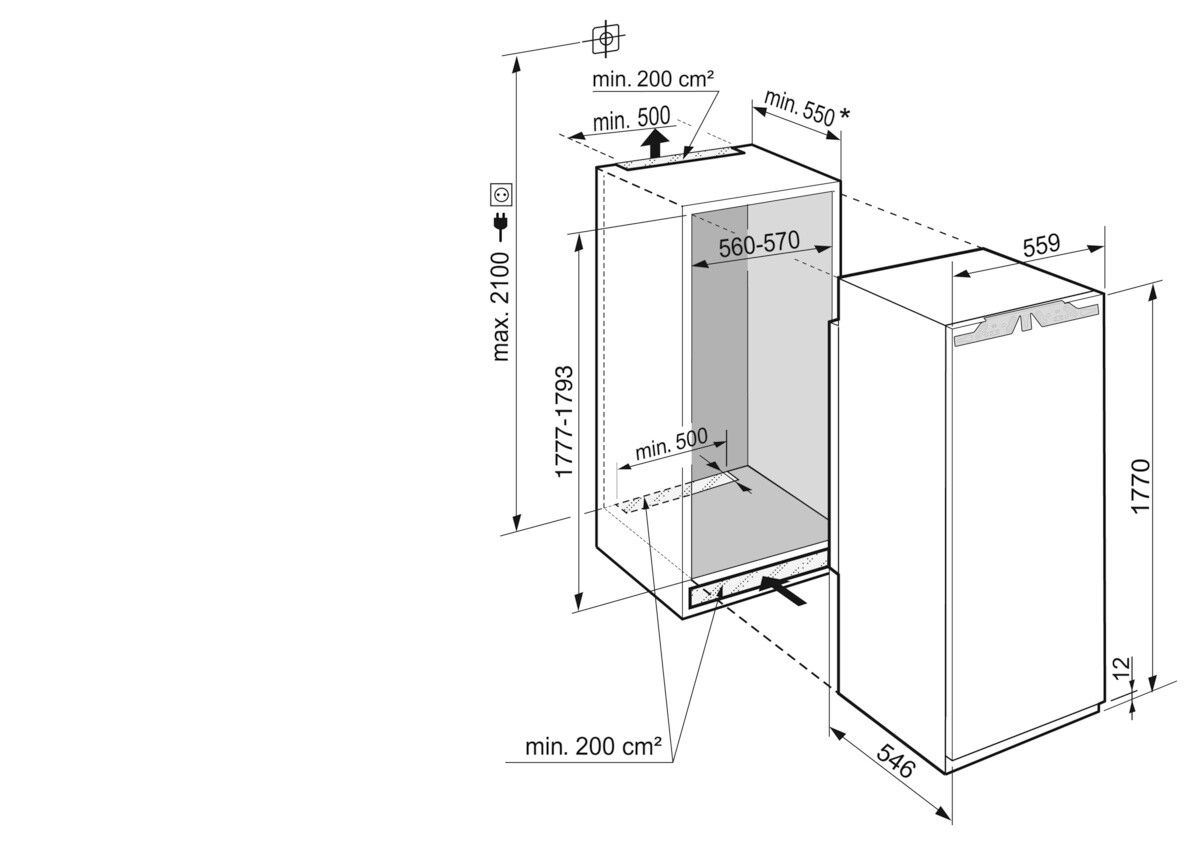 min. 200 cm²
min. 500
min. 550 *
max. 2100
560-570
559
1777-1793
min. 500
1770
12
min. 200 cm²
546