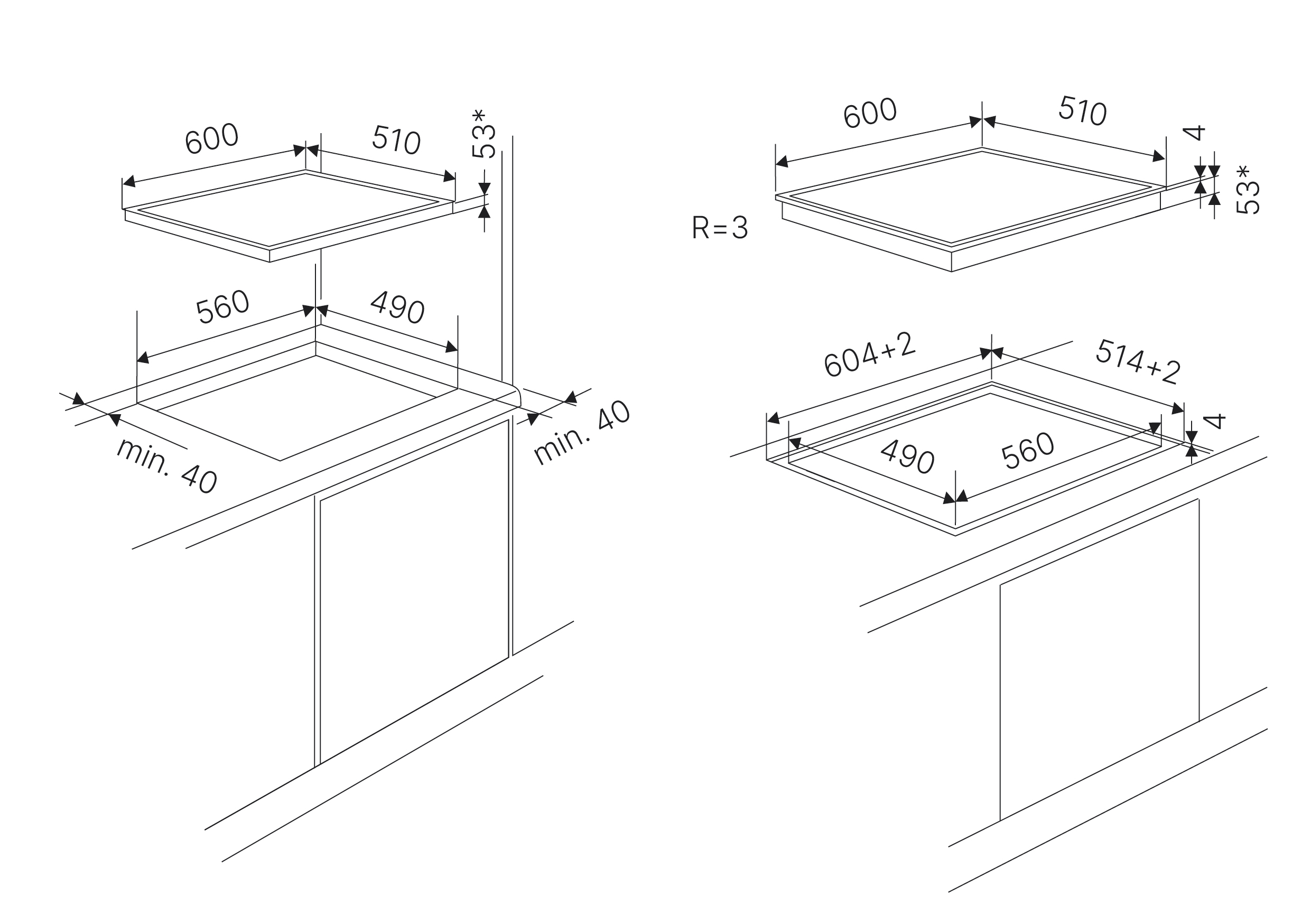 600
510
53*
560
490
min. 40
min. 40

600
510
4
53*
R=3
604+2
514+2
4
490
560