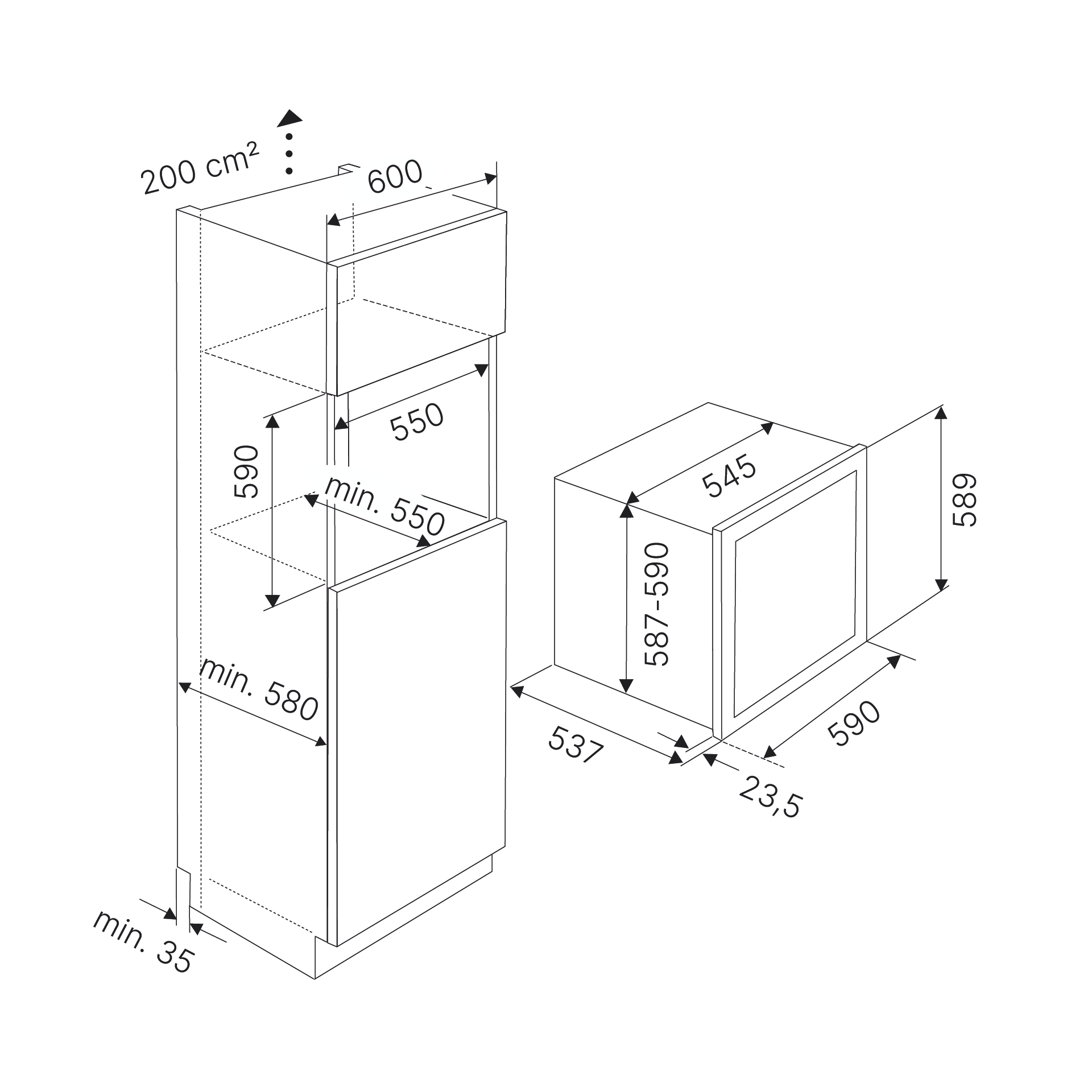 200 cm²

600

550

590

min. 550

min. 580

min. 35

545

589

587-590

537

590

23,5