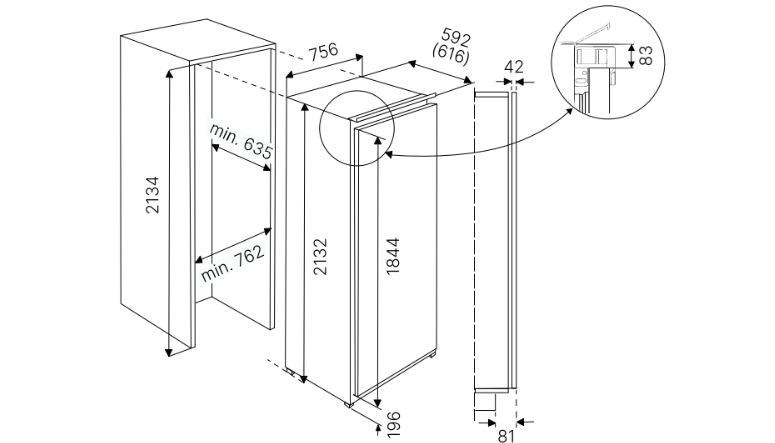 756
592
(616)
42
83
min. 635
2134
min. 762
2132
1844
196
81