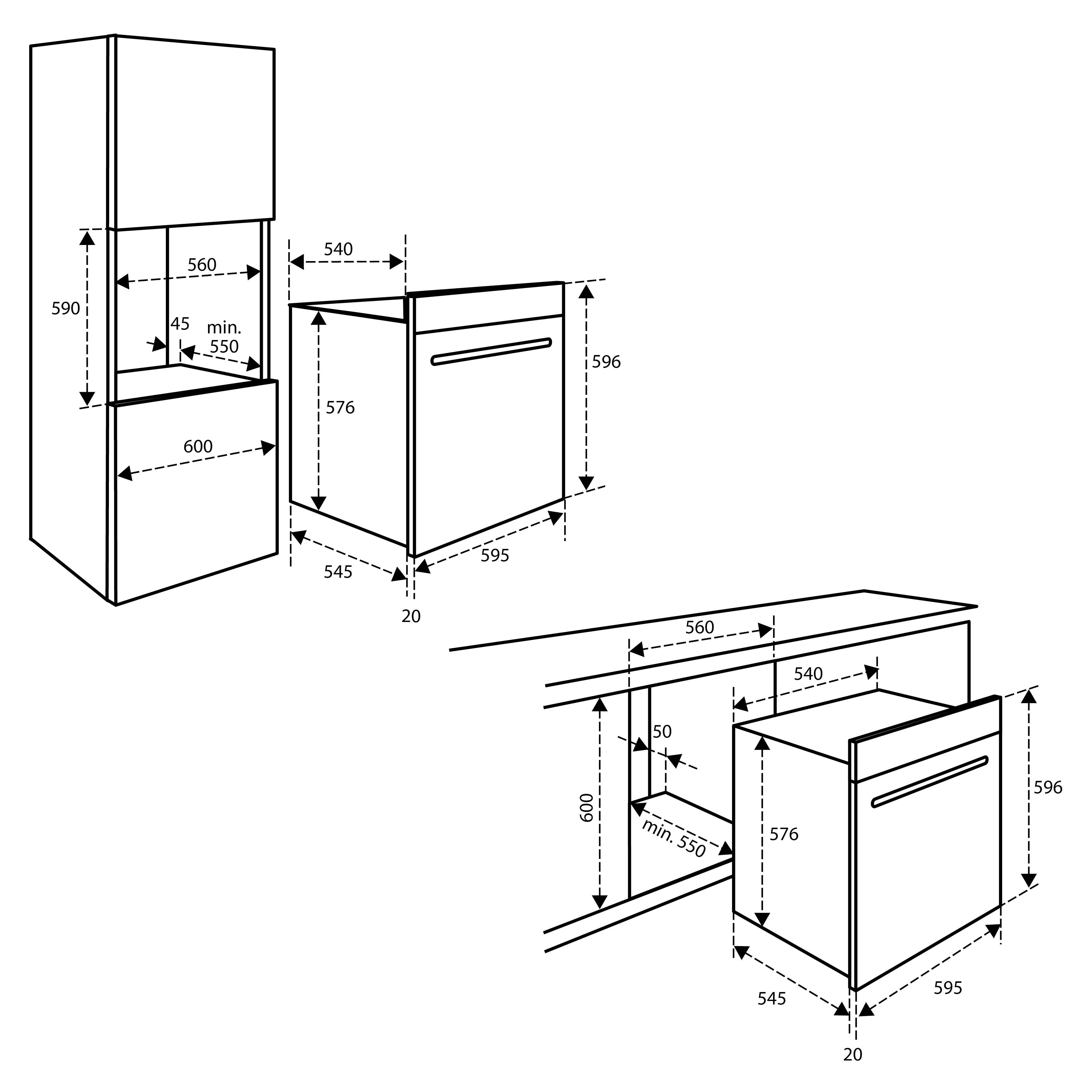 590
560
45
min.
550
600
540
576
596
545
595
20
560
540
50
600
min. 550
576
596
545
595
20