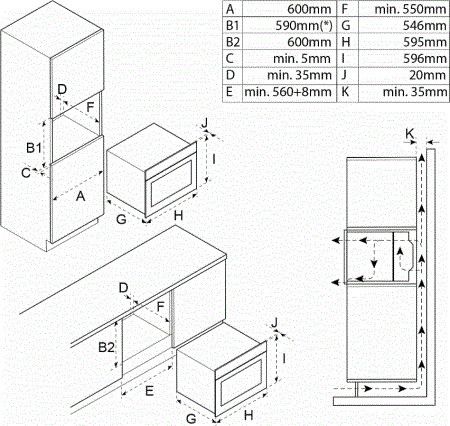 | A | 600mm | F | min. 550mm |
|---|---|---|---|
| B1 | 590mm(*) | G | 546mm |
| B2 | 600mm | H | 595mm |
| C | min. 5mm | I | 596mm |
| D | min. 35mm | J | 20mm |
| E | min. 560+8mm | K | min. 35mm |

D
F
B1
C
A
J
I
G
H
K
D
F
B2
E
J
I
G
H