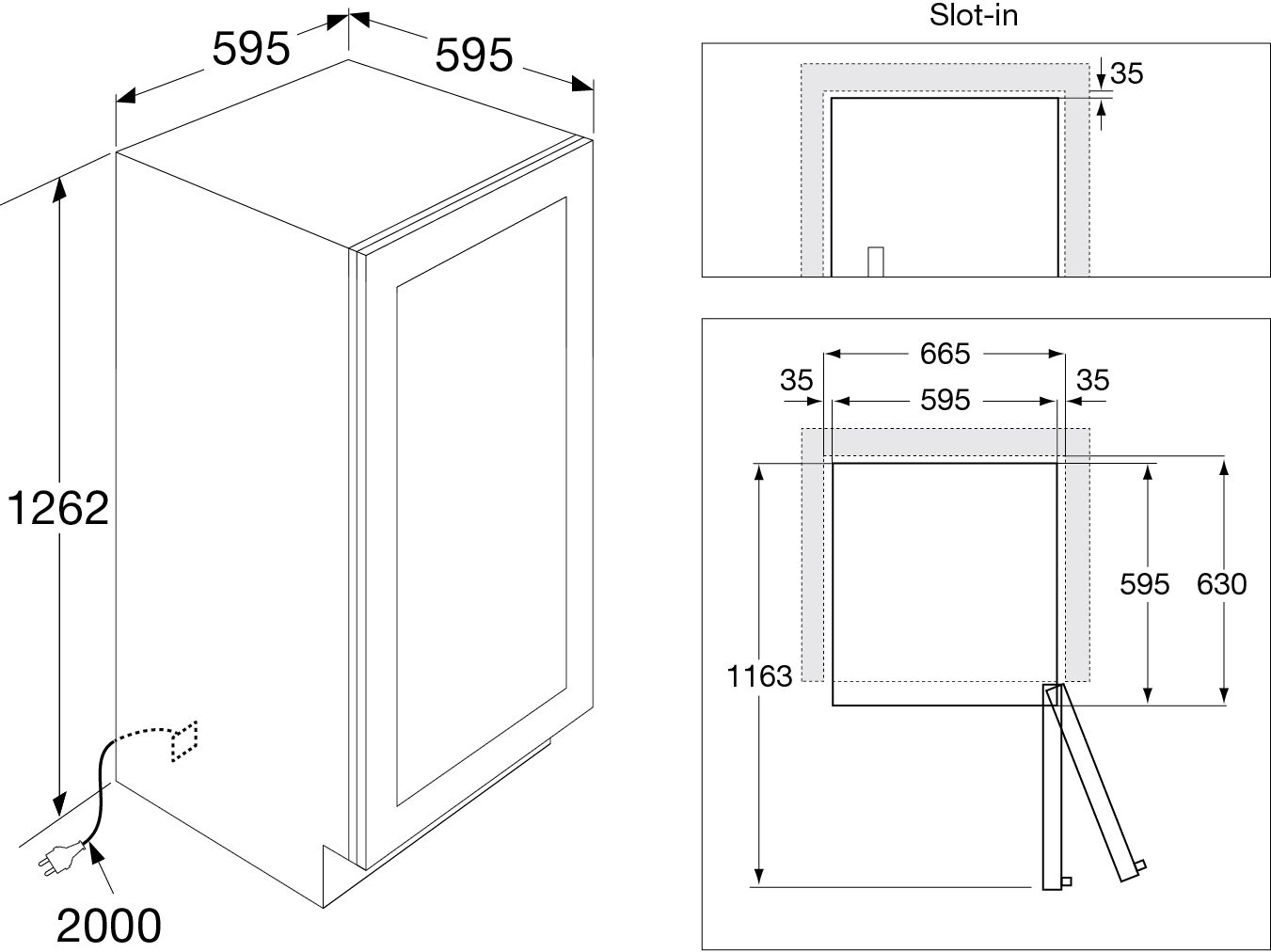 595
595
1262
2000

Slot-in
35

665
35
595
35
595
630
1163