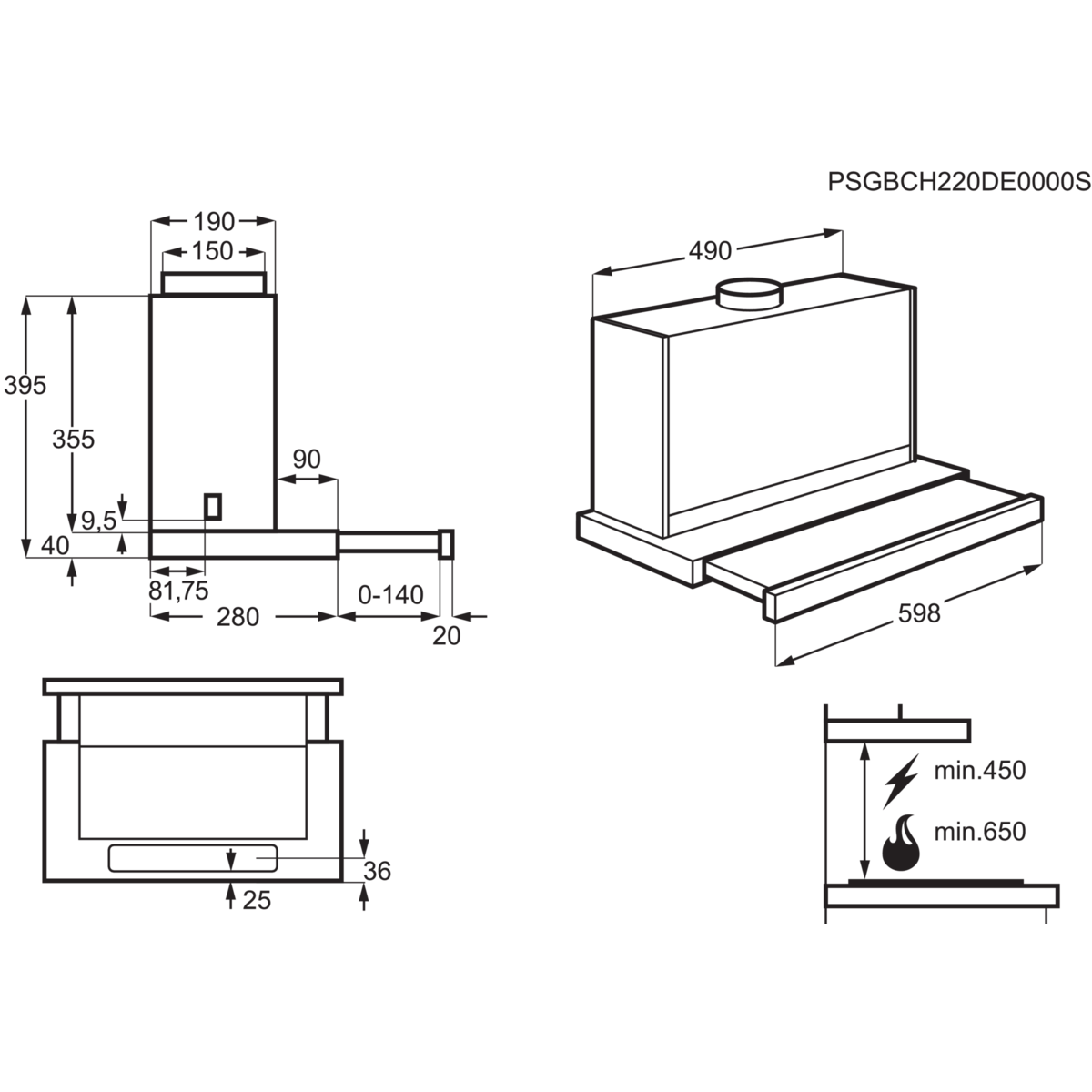 PSGBCH220DE0000S

190
150
395
355
90
9,5
40
81,75
280
0-140
20

490
598

36
25

min.450
min.650