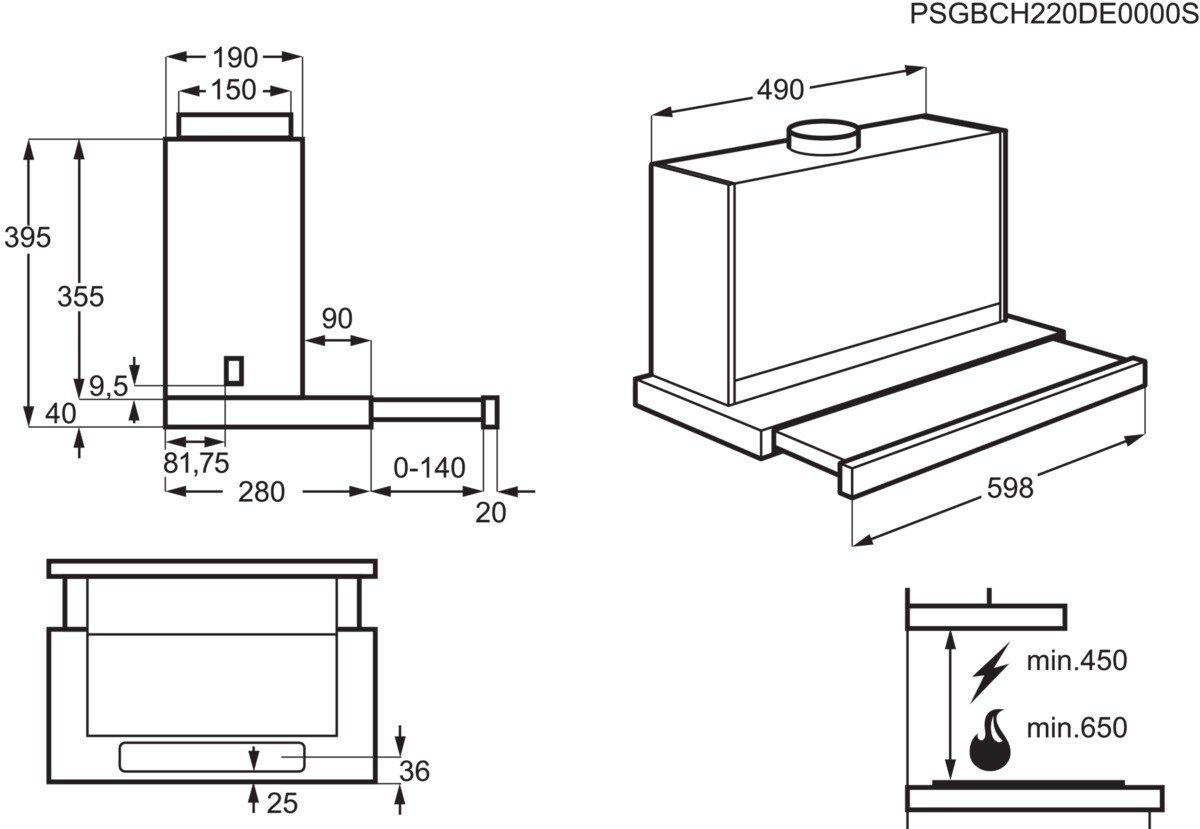 PSGBCH220DE0000S

190
150
395
355
90
9,5
40
81,75
280
0-140
20

490
598

36
25

min.450
min.650