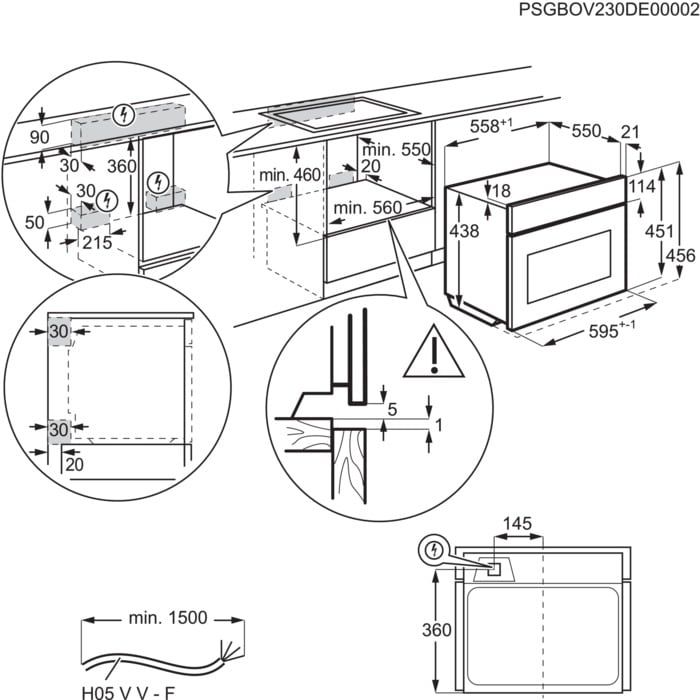 PSGBOV230DE00002

90
30
360
30
50
215

min. 460
min. 550
20
min. 560

$558^{+1}$
550
21
18
114
438
451
456
$595^{+-1}$

30
30
20

5
1

145
360

min. 1500
H05 V V - F