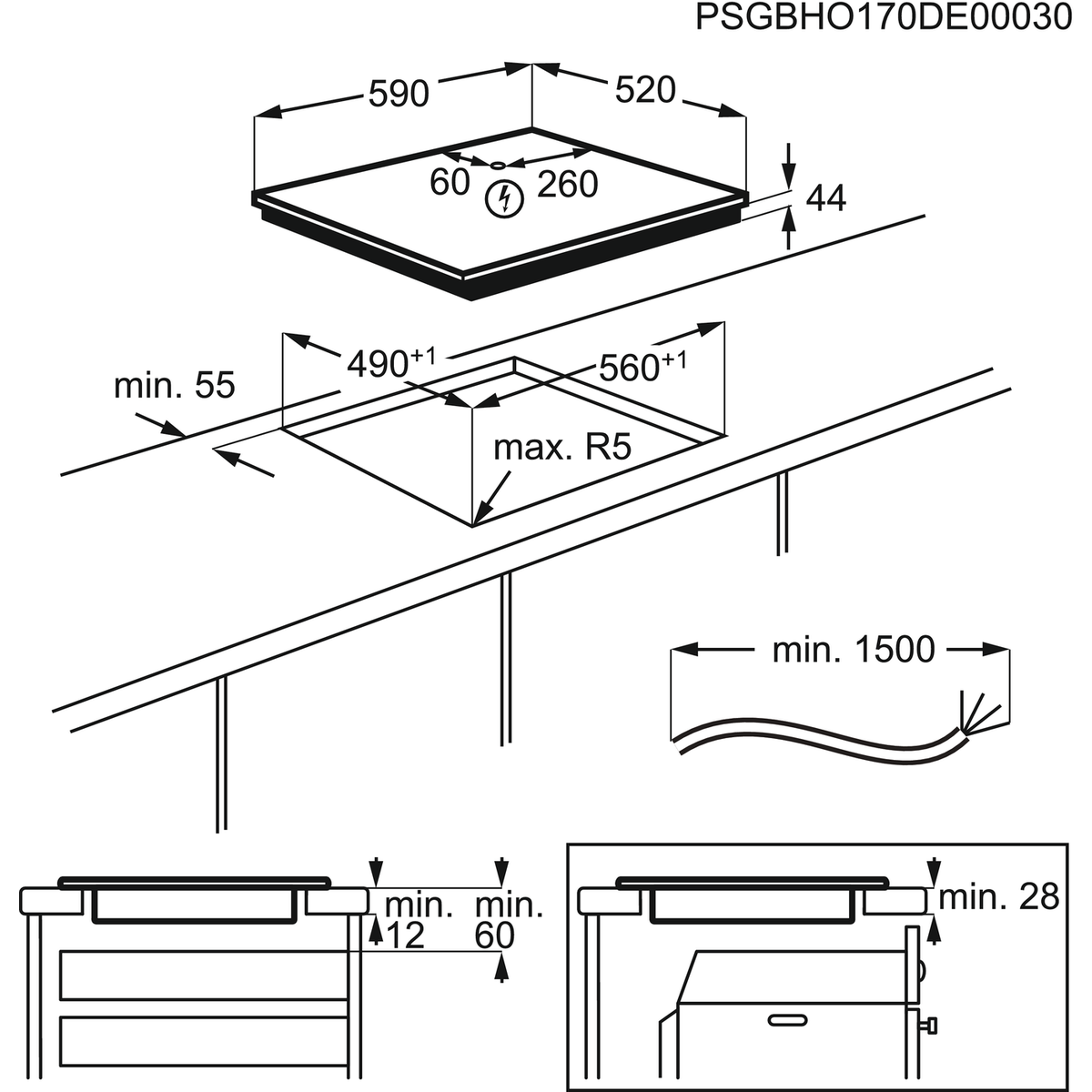 PSGBHO170DE00030

590
520
60
260
44

$490^{+1}$
$560^{+1}$
min. 55
max. R5

min. 1500

min. 12
min. 60

min. 28