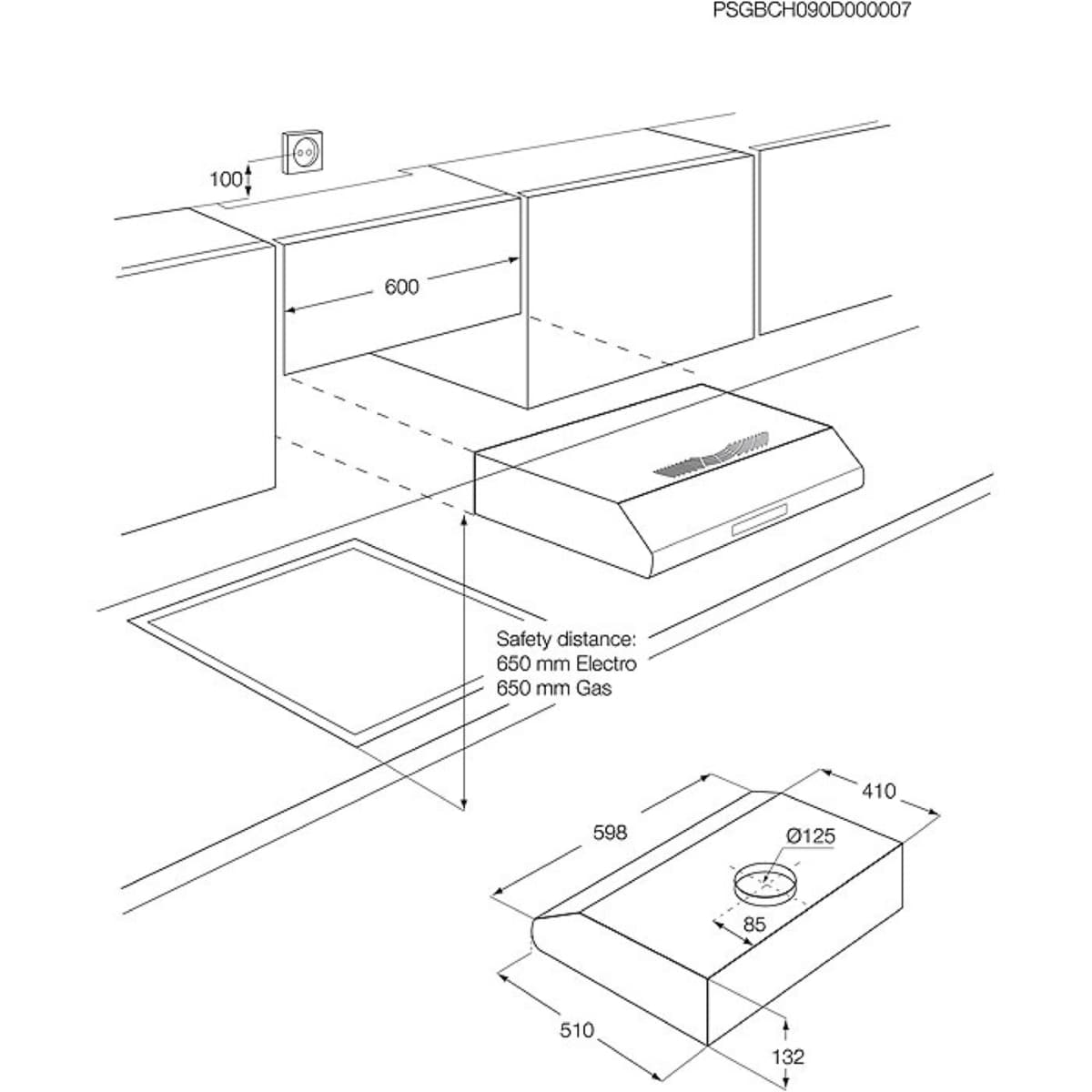 PSGBCH090D000007

100

600

Safety distance:
650 mm Electro
650 mm Gas

598

410

Ø125

85

510

132