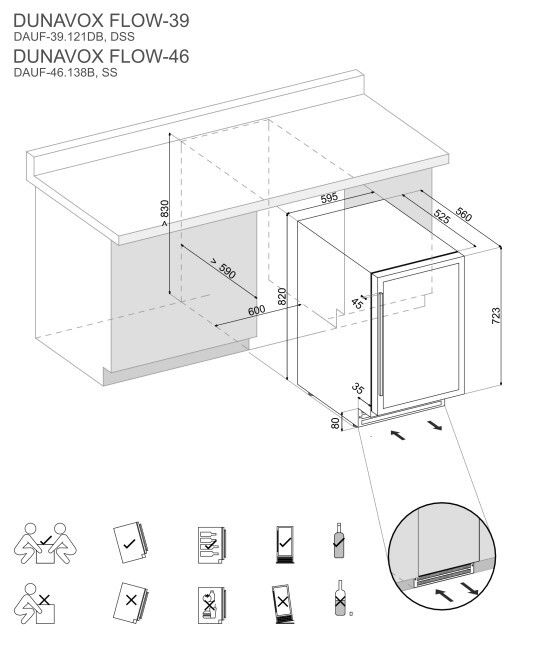 DUNAVOX FLOW-39
DAUF-39.121DB, DSS
DUNAVOX FLOW-46
DAUF-46.138B, SS

> 830
> 590
600
820
595
525
560
45
723
35
80