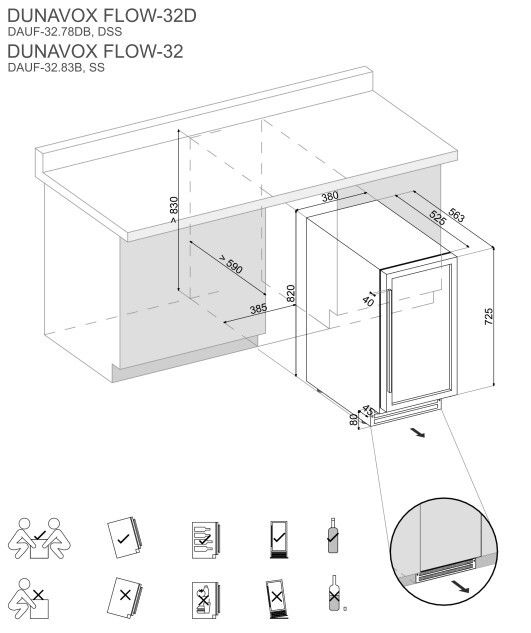 DUNAVOX FLOW-32D
DAUF-32.78DB, DSS
DUNAVOX FLOW-32
DAUF-32.83B, SS

> 830
> 590
385
820
380
525
563
41
40
725
45
80