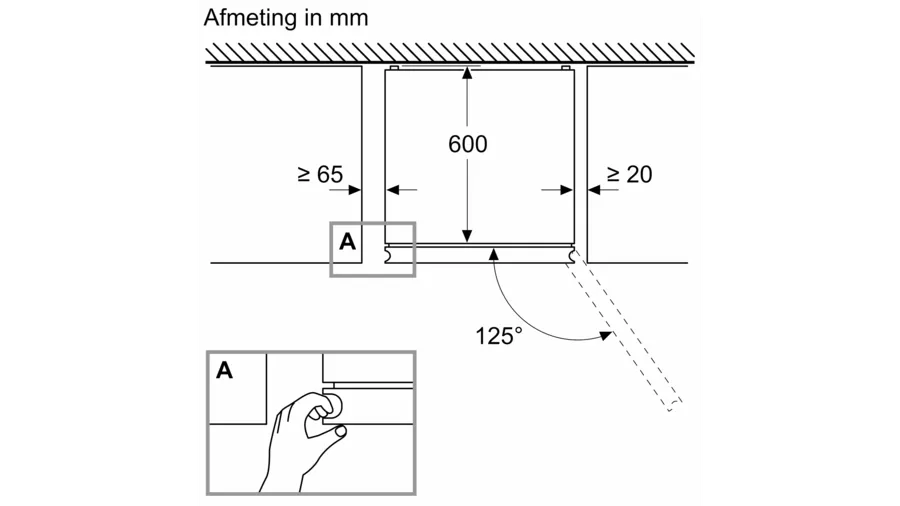 Afmeting in mm

600

≥ 65

≥ 20

A

125°

A