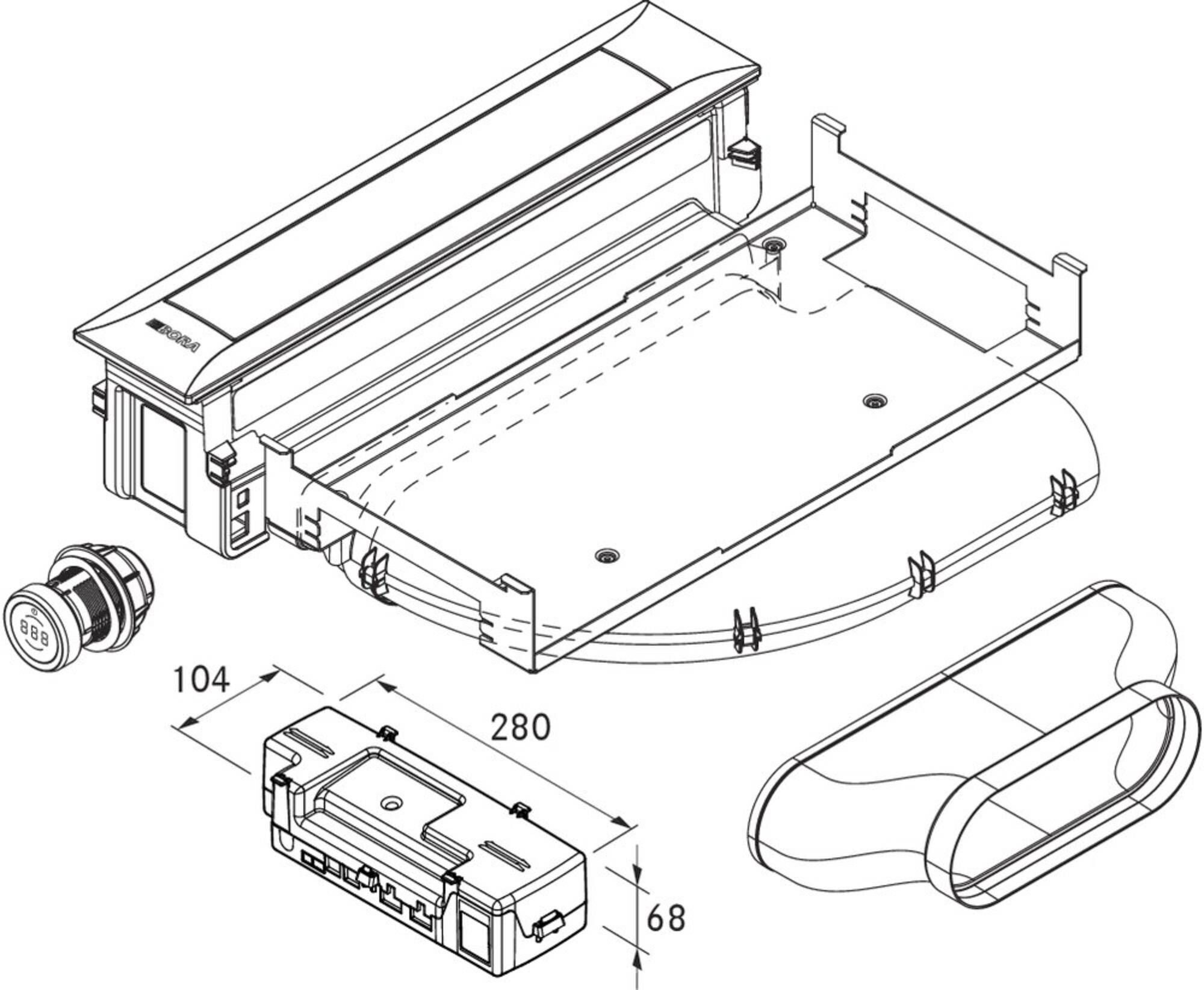 BORA

888

104

280

68