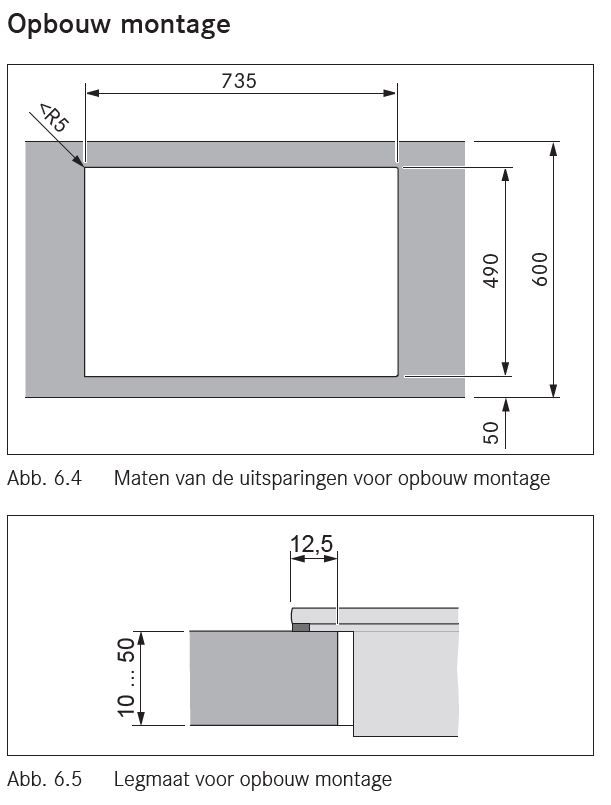 Opbouw montage

735

<R5

490

600

50

Abb. 6.4 Maten van de uitsparingen voor opbouw montage

12,5

10 ... 50

Abb. 6.5 Legmaat voor opbouw montage