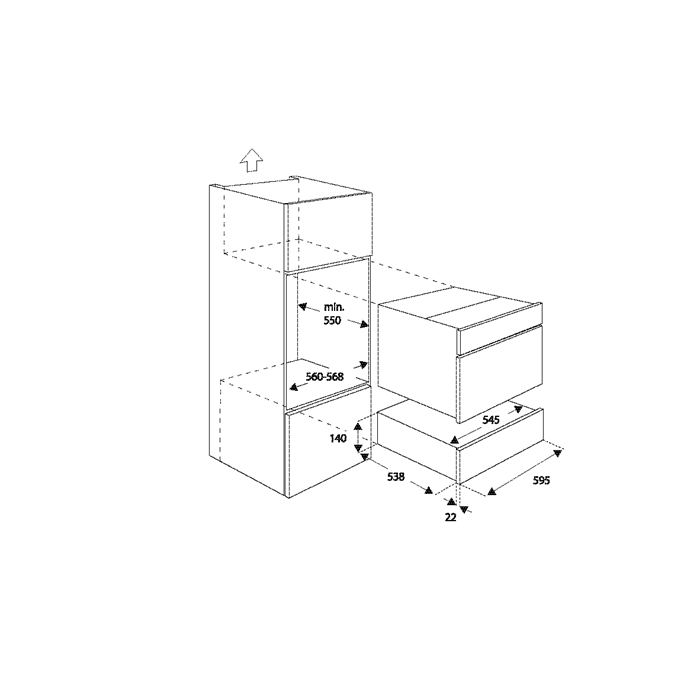 min.
550

560-568

545

140

538

595

22