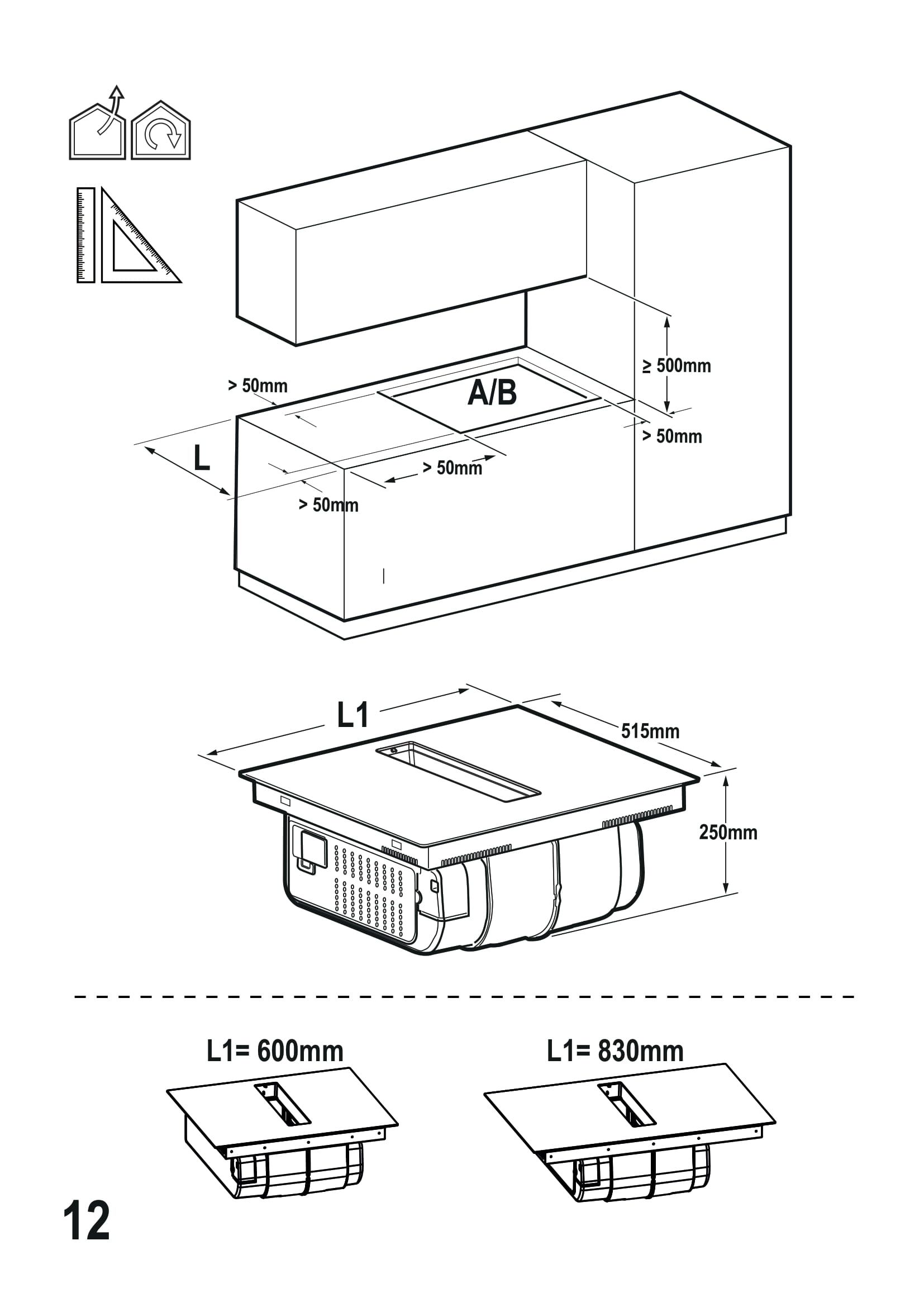 ≥ 500mm

> 50mm

A/B

> 50mm

L

> 50mm

> 50mm

L1

515mm

250mm

L1= 600mm

L1= 830mm

12