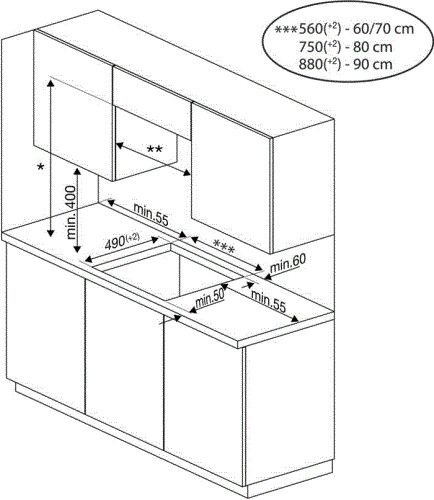 ***560$^{(+2)}$ - 60/70 cm
750$^{(+2)}$ - 80 cm
880$^{(+2)}$ - 90 cm

**

*

min.400

min.55

490$^{(+2)}$

***

min.60

min.50

min.55