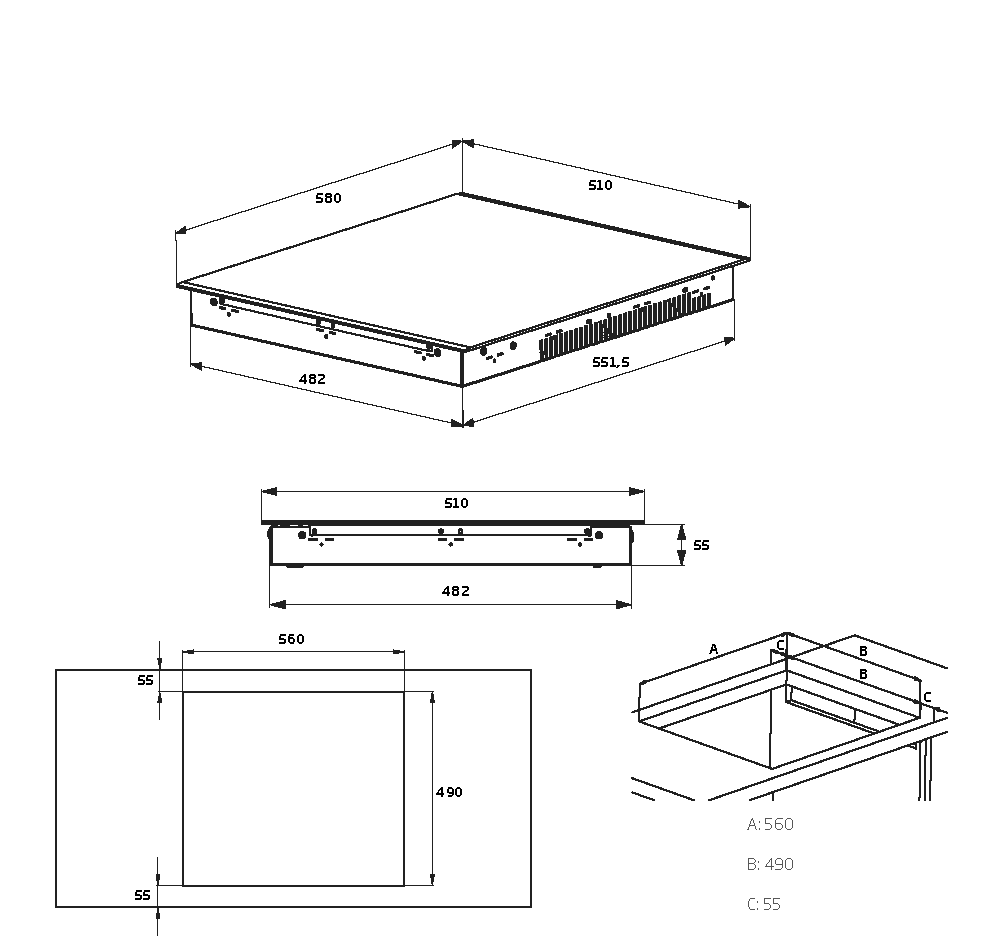 580
510
482
551,5
510
55
482
560
55
490
55
A
C
B
B
C
A: 560
B: 490
C: 55