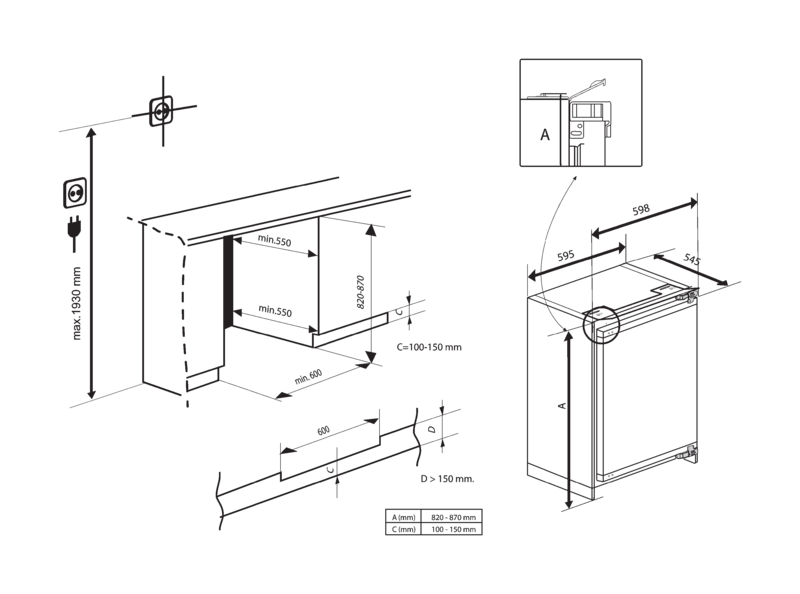 max.1930 mm

min.550

min.550

820-870

C

C=100-150 mm

min. 600

600

D

C

D > 150 mm.

| A (mm) | 820 - 870 mm |
|---|---|
| C (mm) | 100 - 150 mm |

A

598

595

545

A