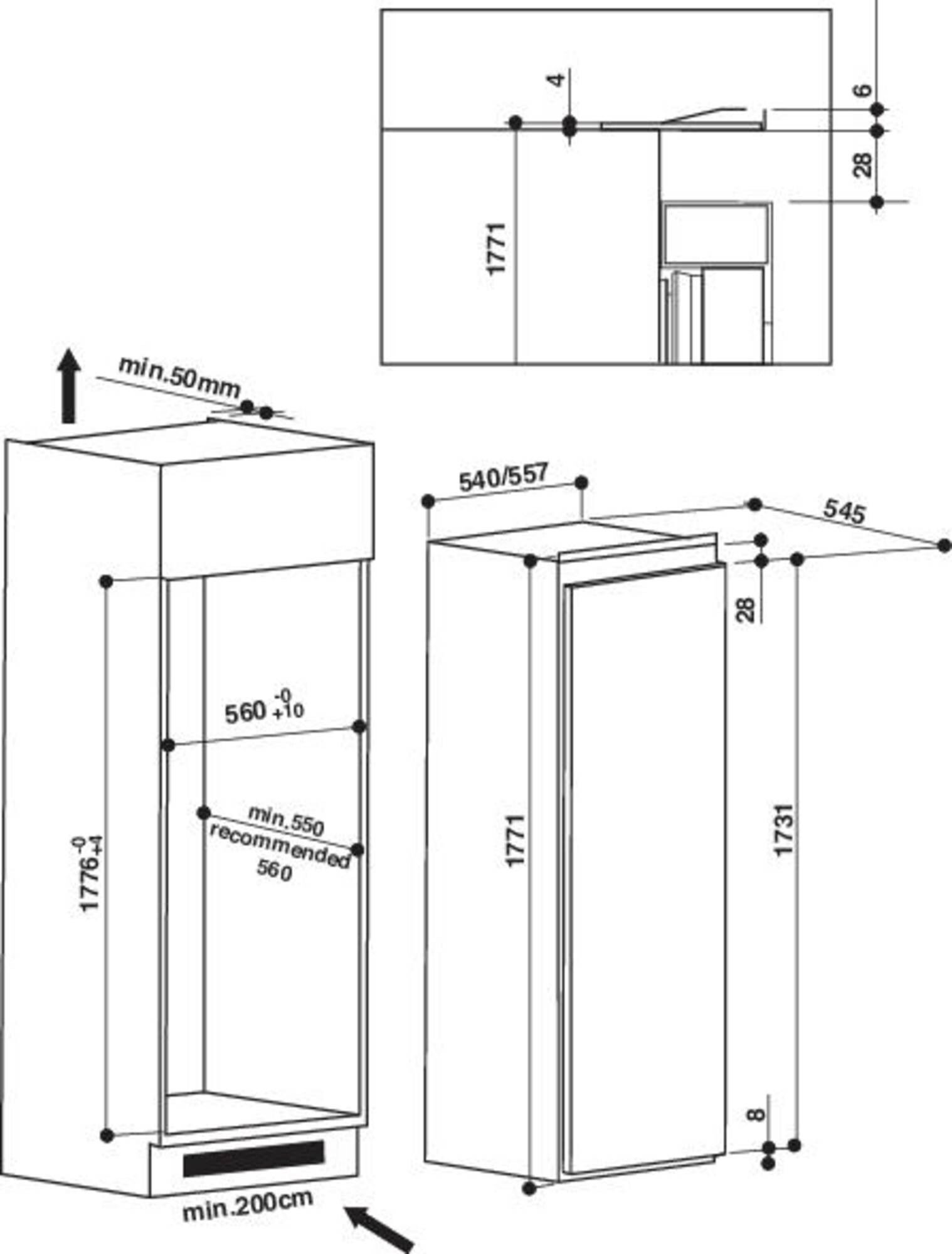 4
6
28
1771
min.50mm
540/557
545
28
$560^{-0}_{+10}$
min.550
recommended
560
$1776^{-0}_{+4}$
1771
1731
8
min.200cm