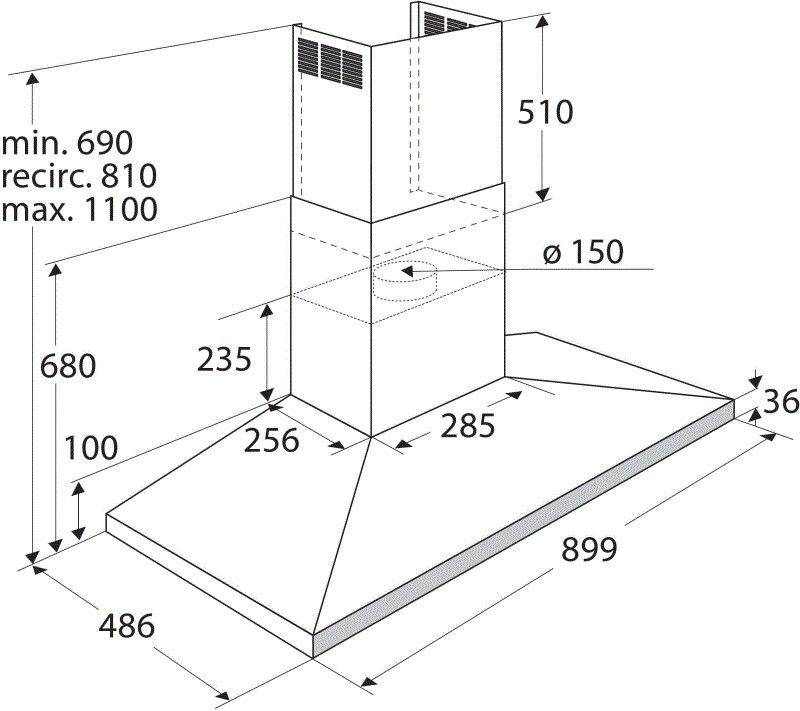 min. 690
recirc. 810
max. 1100

510

ø 150

680

235

100

256

285

36

899

486