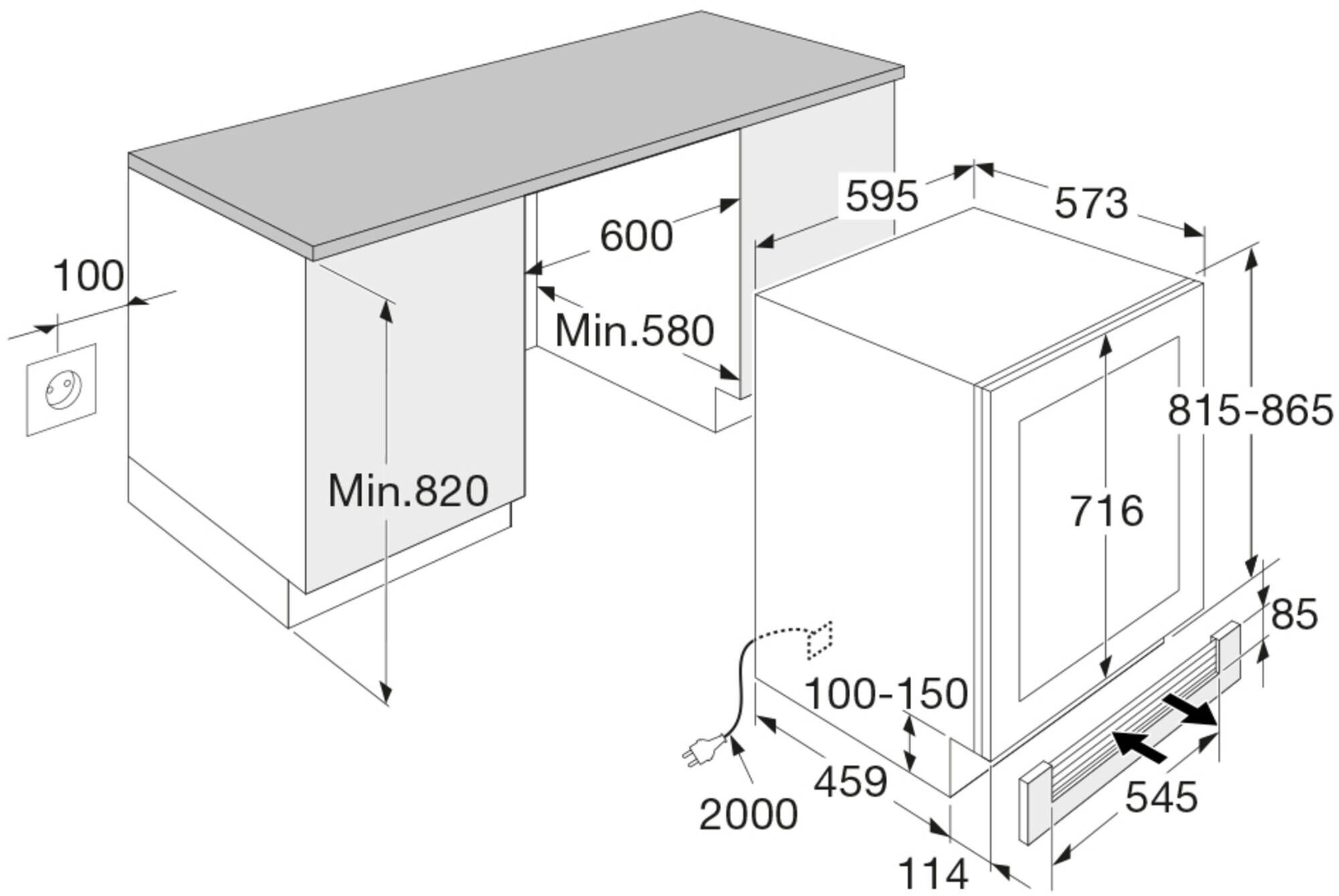 100
600
Min.580
Min.820
595
573
815-865
716
85
100-150
459
2000
545
114