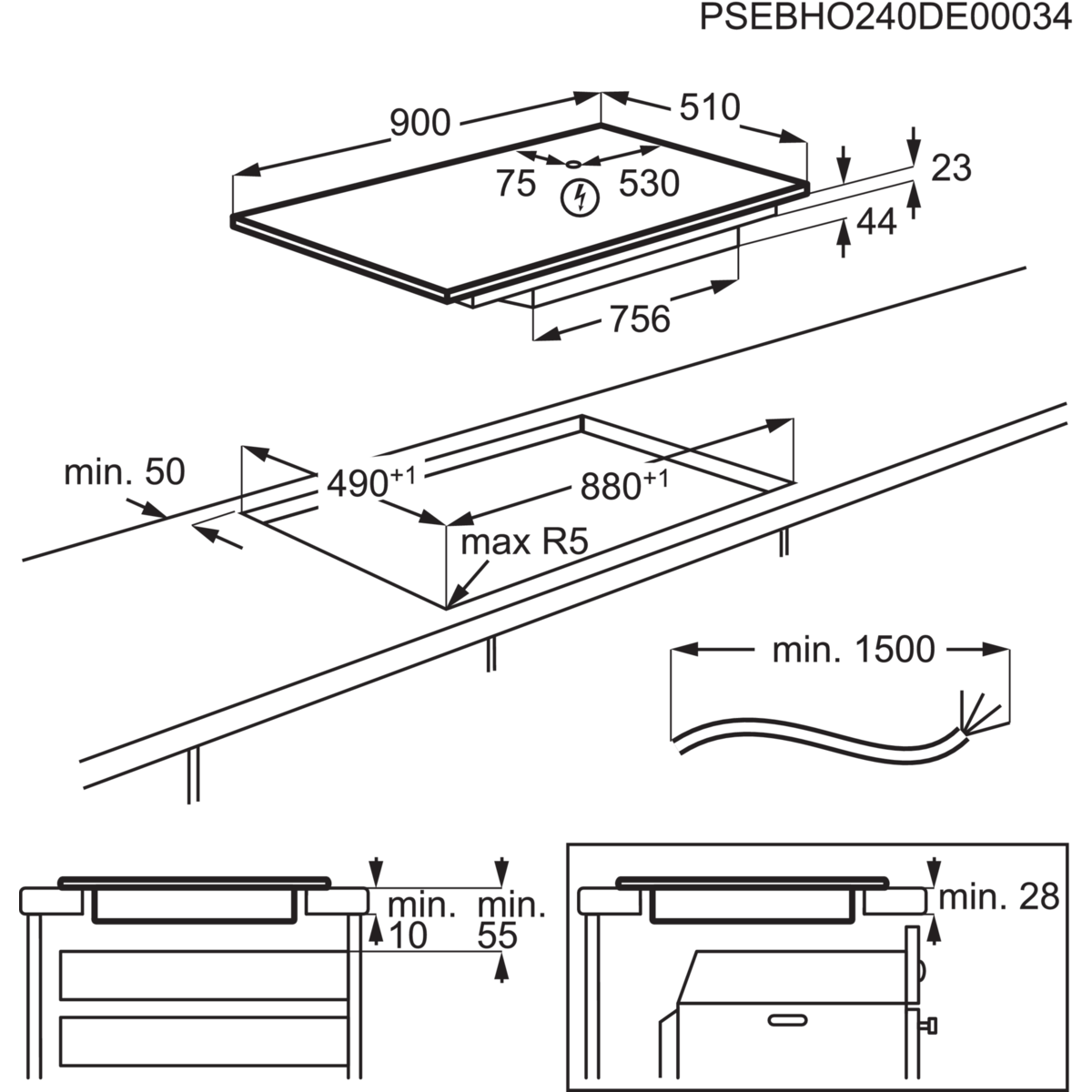 PSEBHO240DE00034

900

510

75

530

23

44

756

min. 50

$490^{+1}$

$880^{+1}$

max R5

min. 1500

min.
10

min.
55

min. 28