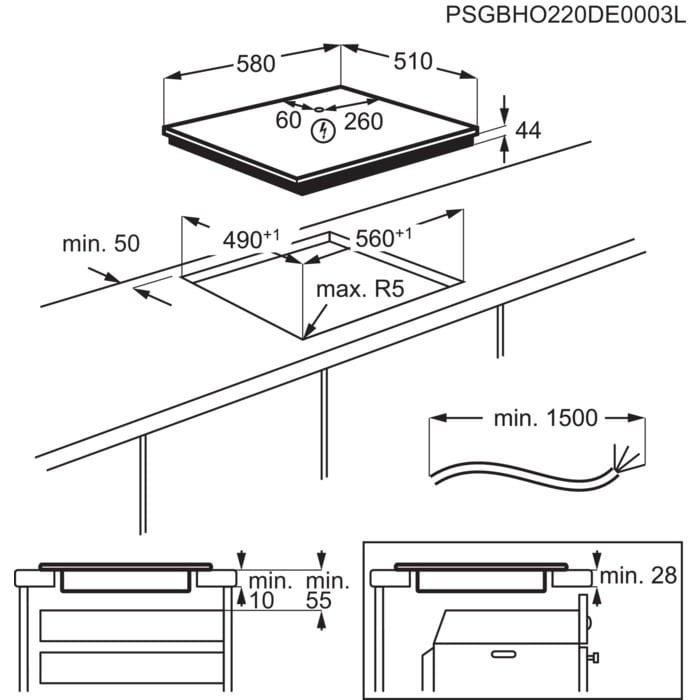 PSGBHO220DE0003L

580

510

60

260

44

min. 50

$490^{+1}$

$560^{+1}$

max. R5

min. 1500

min.
10

min.
55

min. 28