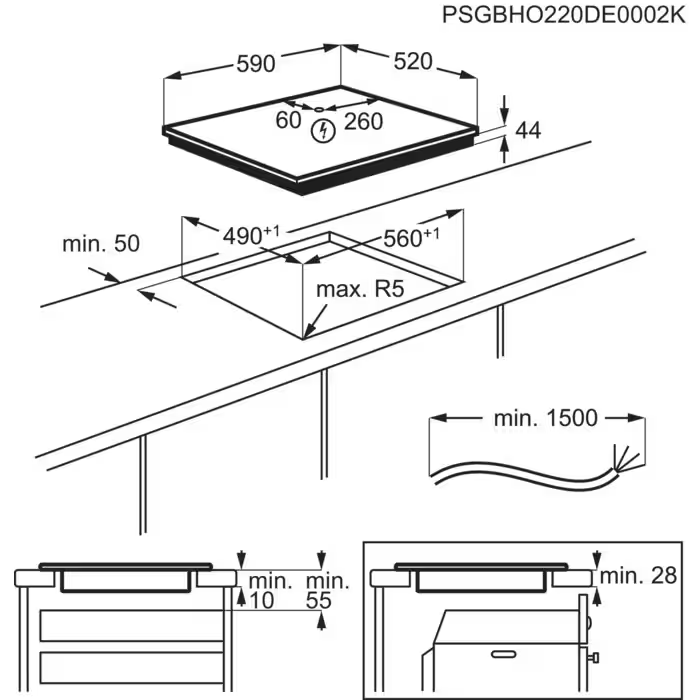 PSGBHO220DE0002K

590

520

60

260

44

min. 50

$490^{+1}$

$560^{+1}$

max. R5

min. 1500

min.
10

min.
55

min. 28