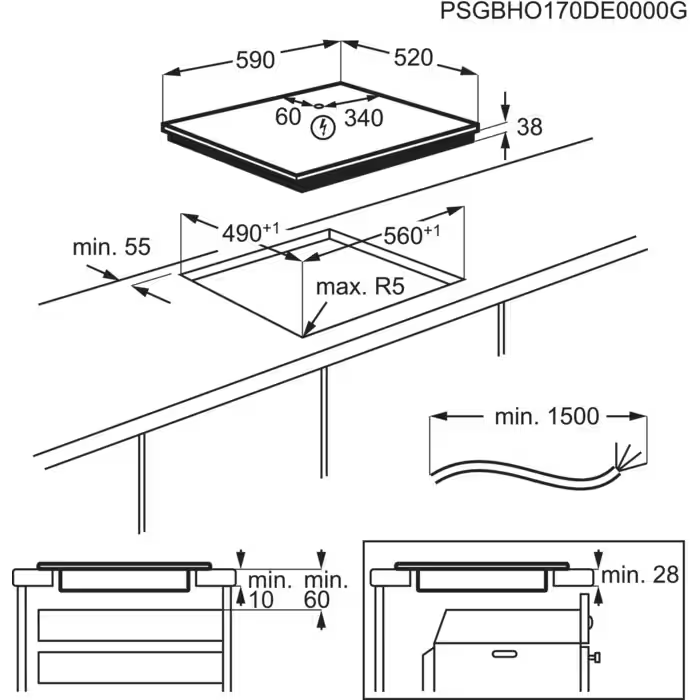 PSGBHO170DE0000G

590
520
60
340
38

$490^{+1}$
$560^{+1}$
min. 55
max. R5

min. 1500

min. 10
min. 60

min. 28