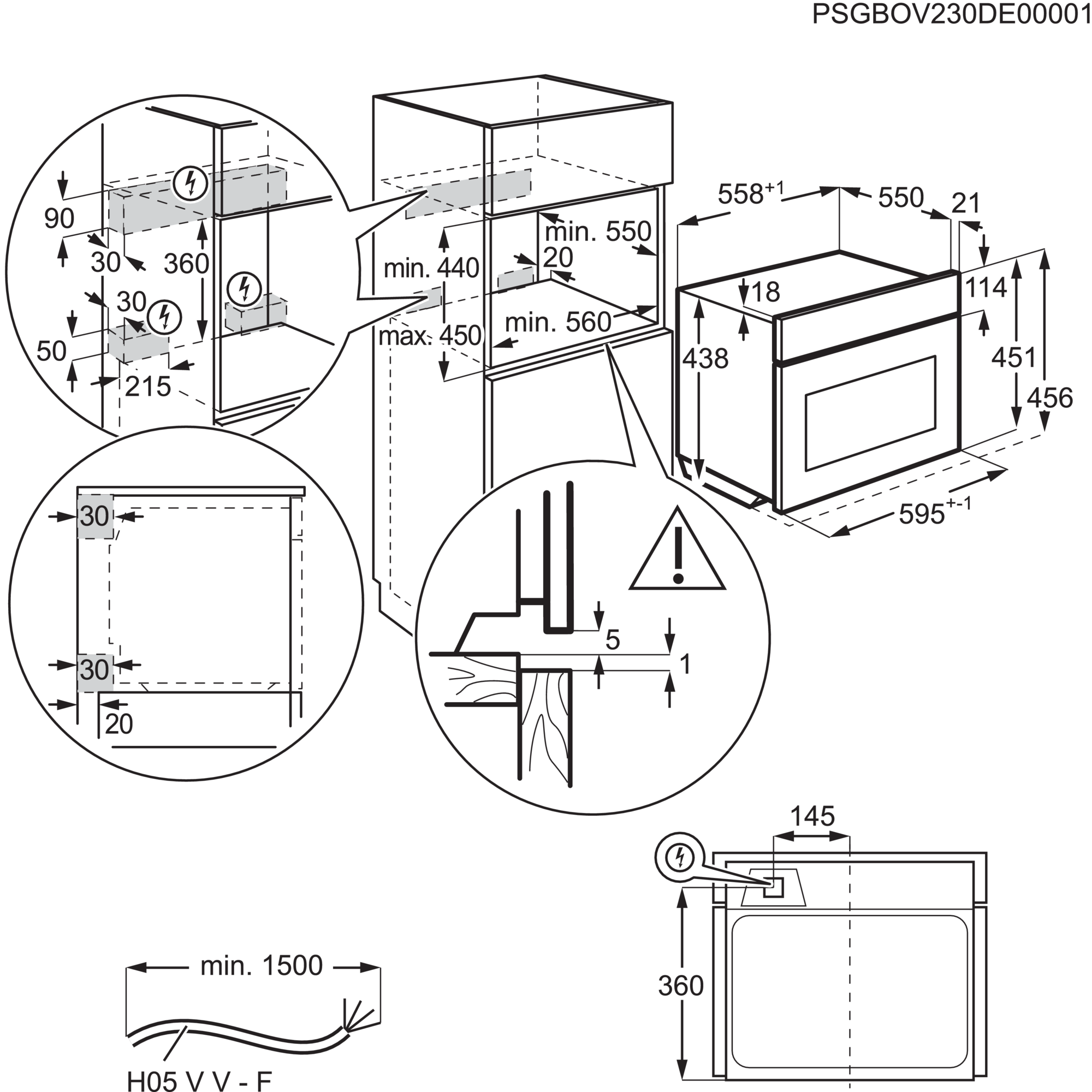 PSGBOV230DE00001

90
30
360
30
50
215

min. 440
max. 450
min. 550
20
min. 560

$558^{+1}$
550
21
18
114
438
451
456
$595^{+-1}$

30
30
20

5
1

145
360

min. 1500
H05 V V - F