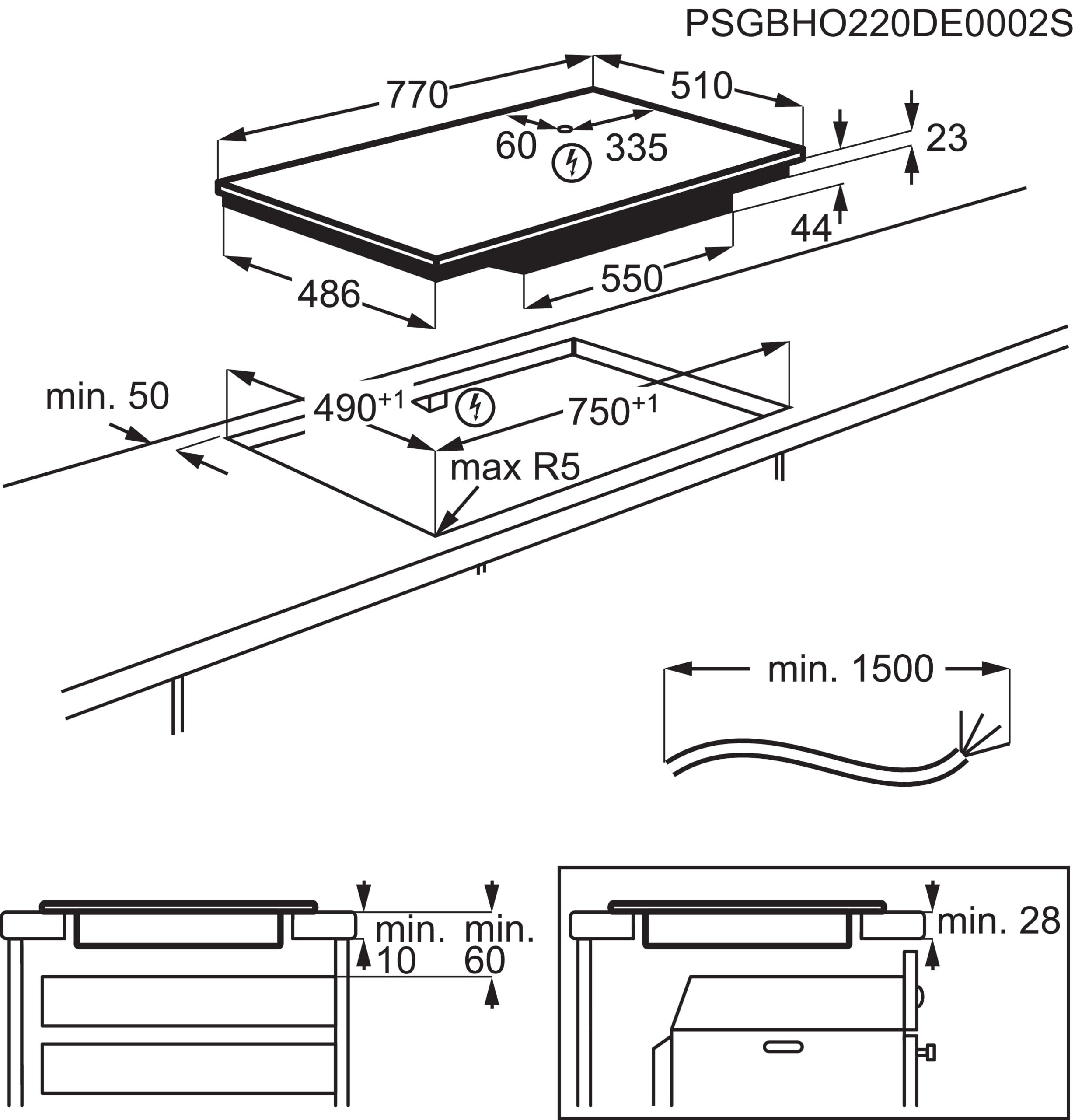 PSGBHO220DE0002S

770
510
60
335
23
44
550
486

min. 50
$490^{+1}$
$750^{+1}$
max R5

min. 1500

min. 10
min. 60

min. 28