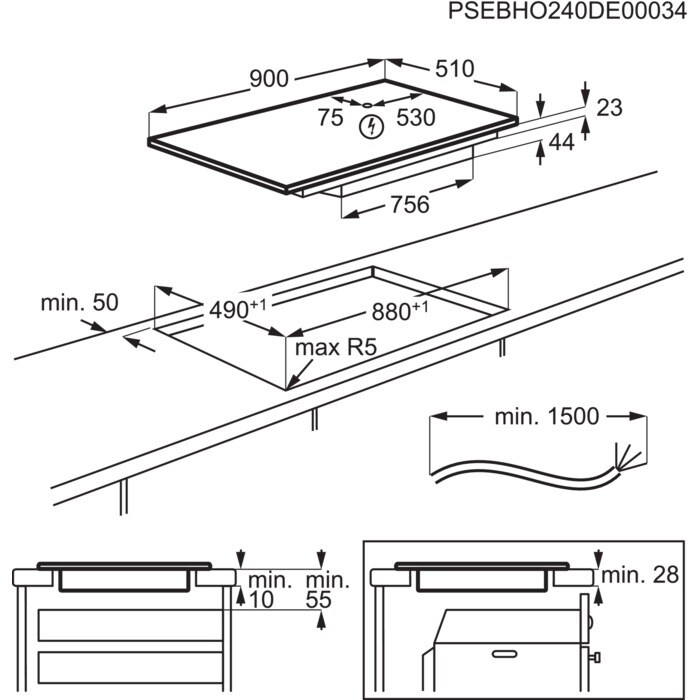 PSEBHO240DE00034

900

510

75

530

23

44

756

min. 50

$490^{+1}$

$880^{+1}$

max R5

min. 1500

min. 10

min. 55

min. 28