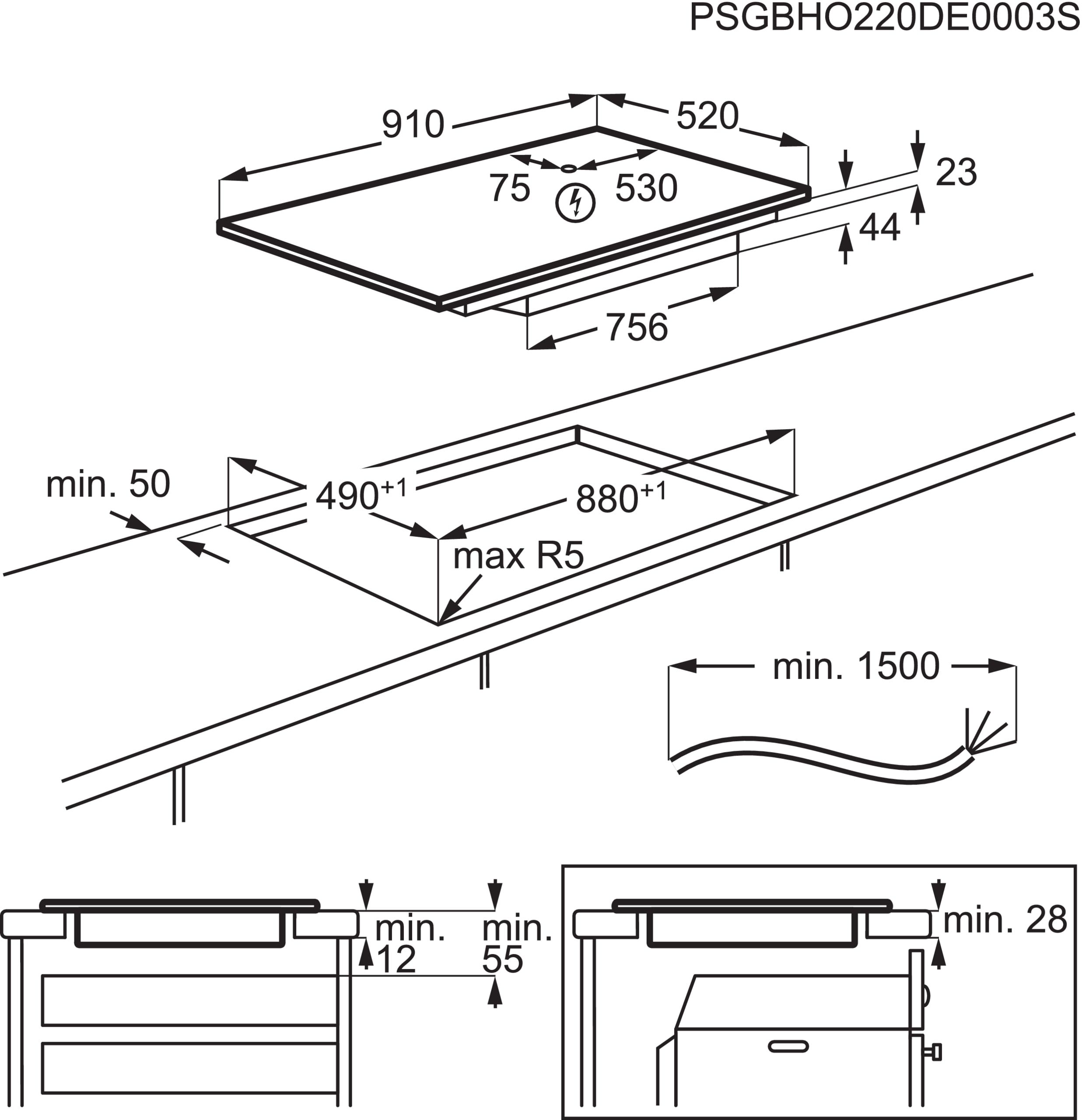 PSGBHO220DE0003S

910

520

75

530

23

44

756

min. 50

$490^{+1}$

$880^{+1}$

max R5

min. 1500

min.
12

min.
55

min. 28