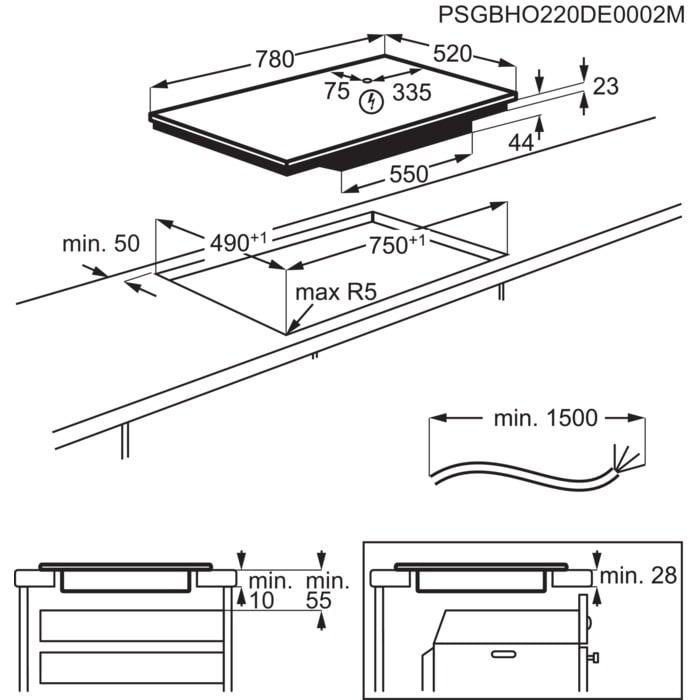 PSGBHO220DE0002M

780
520
75
335
23
44
550

min. 50
$490^{+1}$
$750^{+1}$
max R5

min. 1500

min. 10
min. 55

min. 28