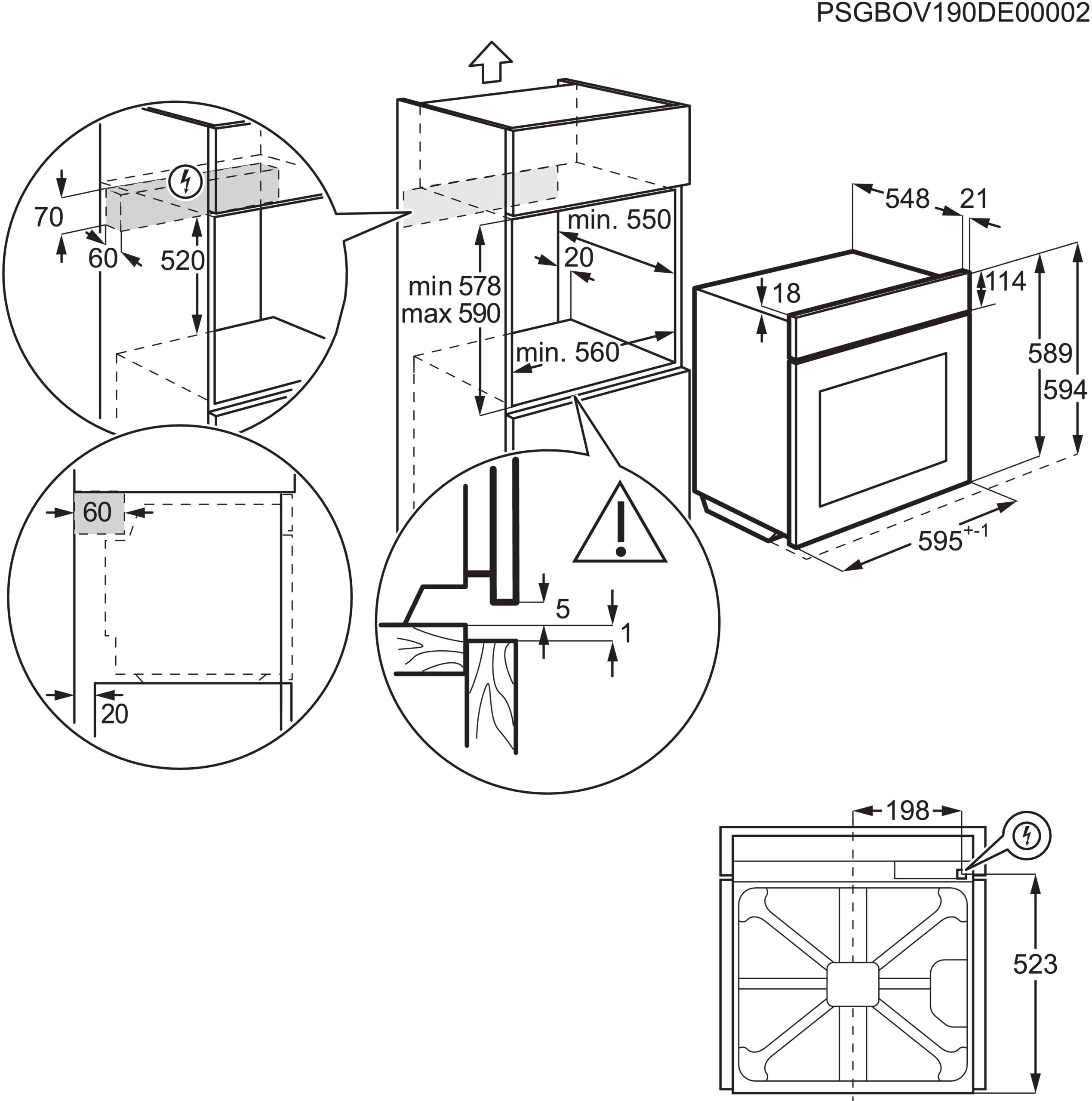 PSGBOV190DE00002

70
60
520

min. 550
20
min 578
max 590
min. 560

548
21
18
114
589
594
$595^{+-1}$

60
20

5
1

198
523