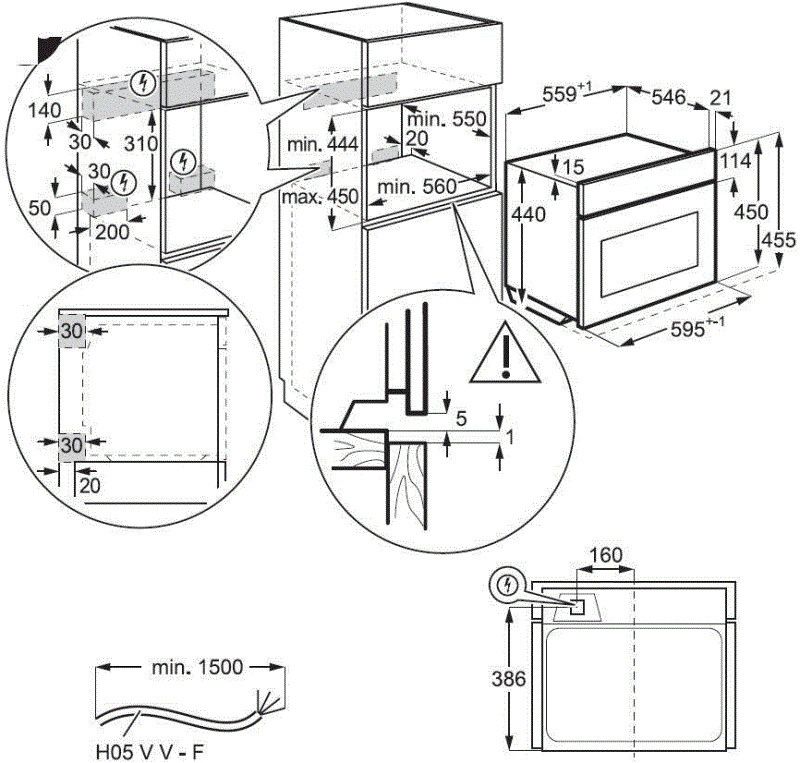 140
30
310
30
50
200
min. 444
max. 450
min. 550
20
min. 560
$559^{+1}$
546
21
15
114
440
450
455
$595^{+-1}$
30
30
20
5
1
160
386
min. 1500
H05 V V - F