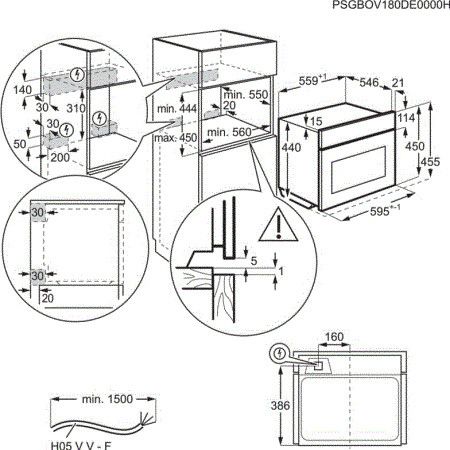 PSGBOV180DE0000H

140
30
310
30
50
200

min. 444
max. 450
min. 550
20
min. 560

$559^{+1}$
546
21
15
114
440
450
455
$595^{+-1}$

30
30
20

5
1

160
386

min. 1500
H05 V V - F