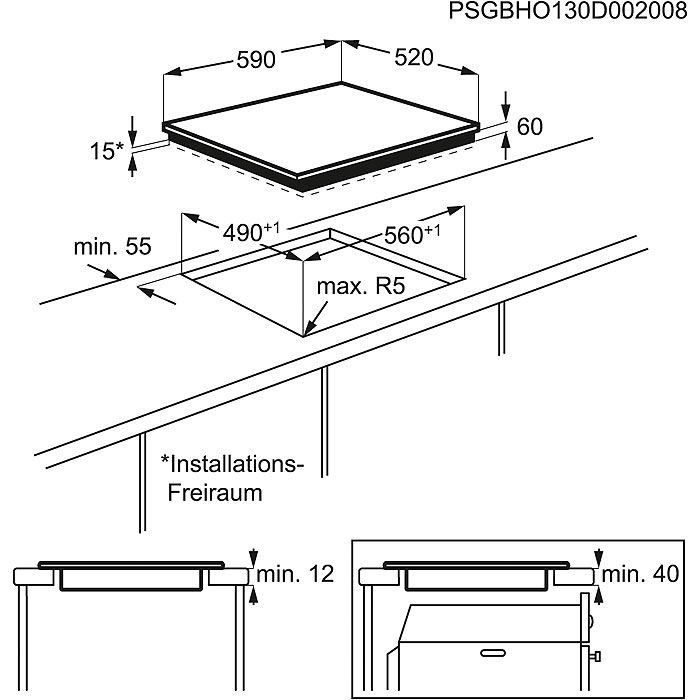 PSGBHO130D002008

590

520

15*

60

$490^{+1}$

$560^{+1}$

min. 55

max. R5

*Installations-Freiraum

min. 12

min. 40