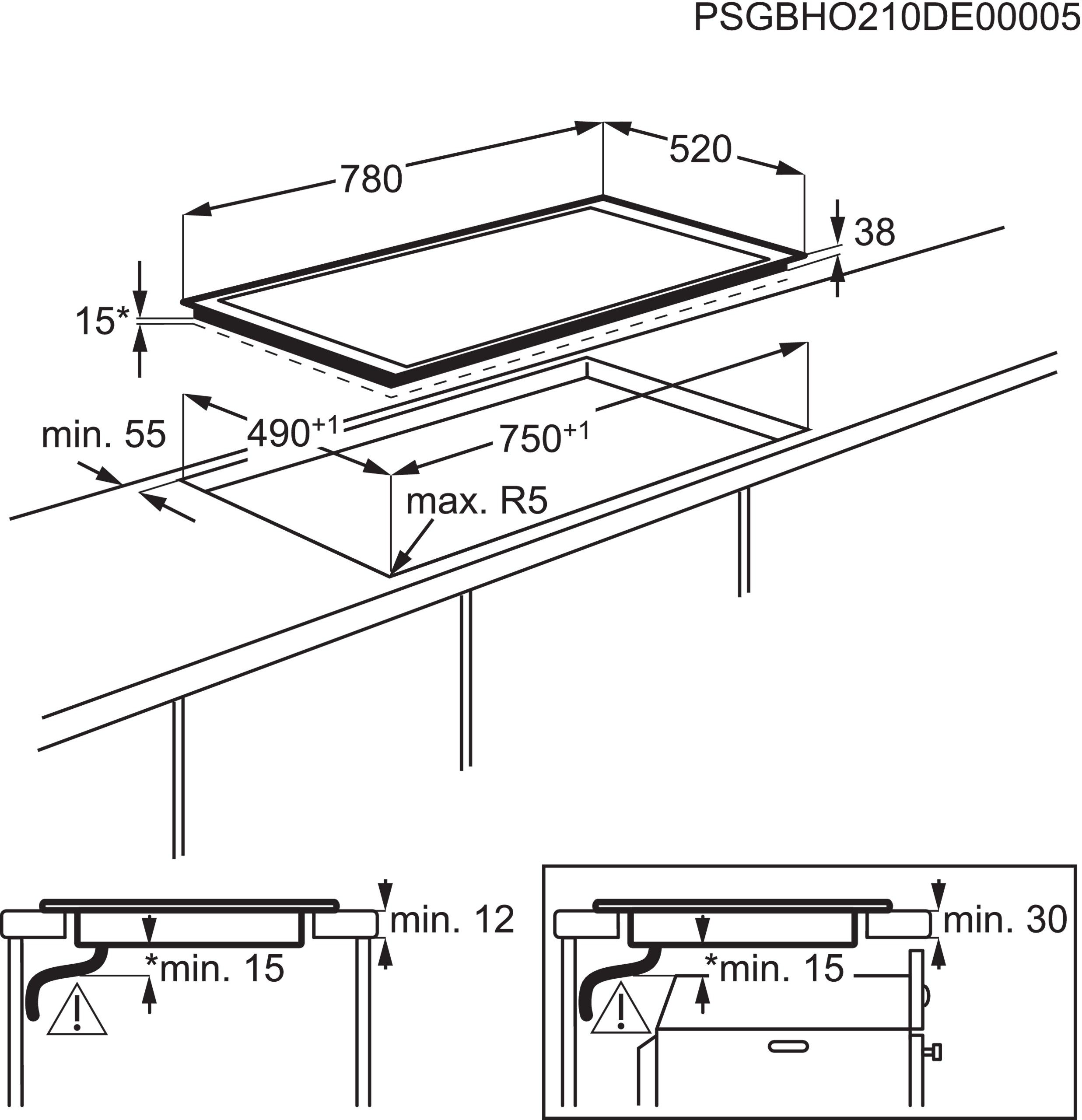 PSGBHO210DE00005

780

520

38

15*

min. 55

$490^{+1}$

$750^{+1}$

max. R5

min. 12

*min. 15

min. 30

*min. 15