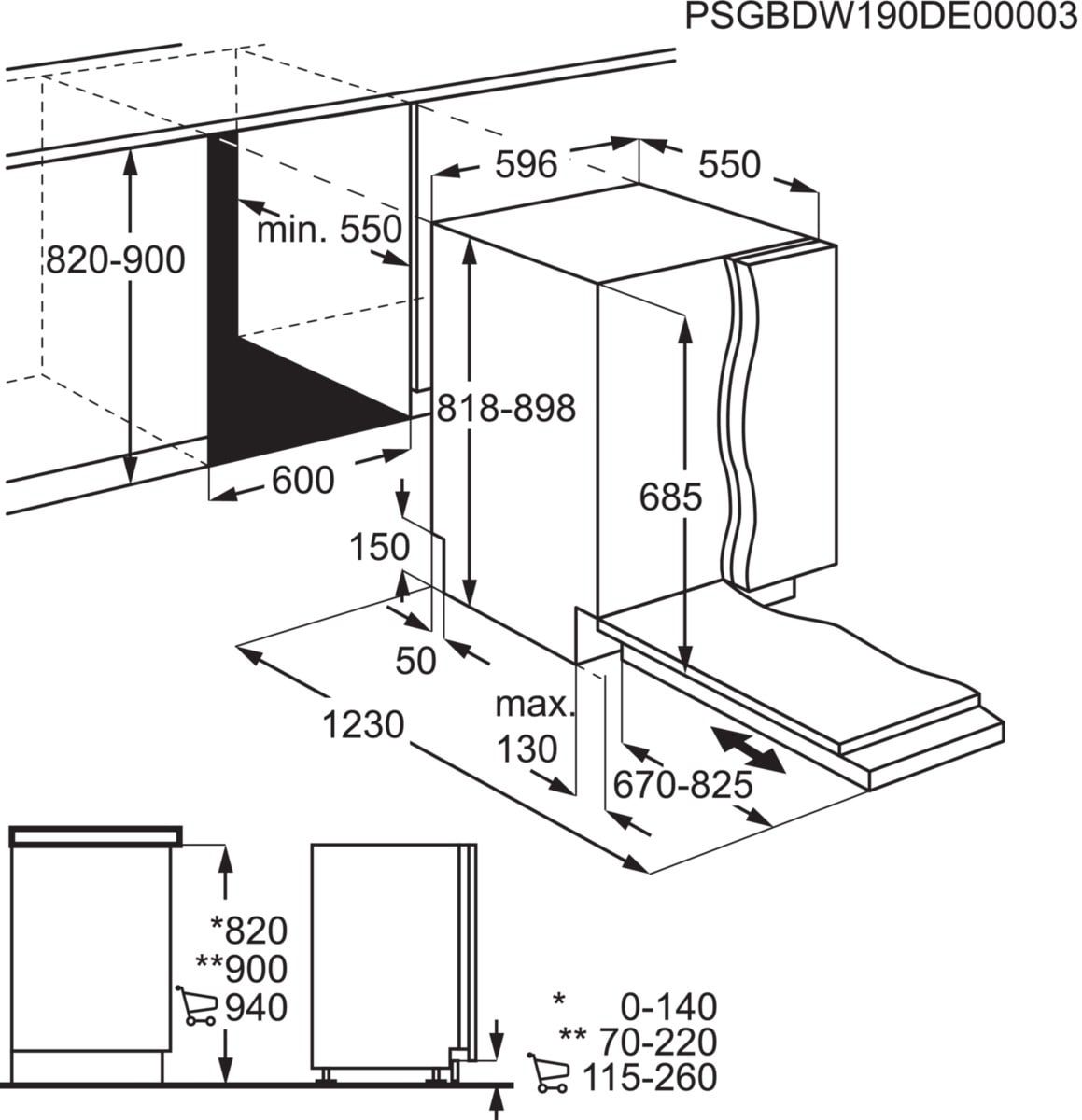 PSGBDW190DE00003

596

550

min. 550

820-900

818-898

685

600

150

50

1230

max. 130

670-825

*820
**900
940

* 0-140
** 70-220
115-260