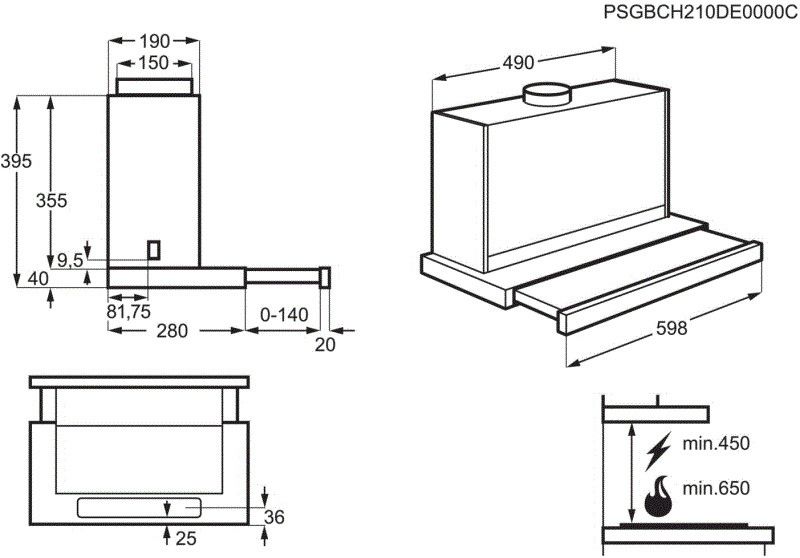 PSGBCH210DE0000C

190
150
395
355
9,5
40
81,75
280
0-140
20

490
598

36
25

min.450
min.650